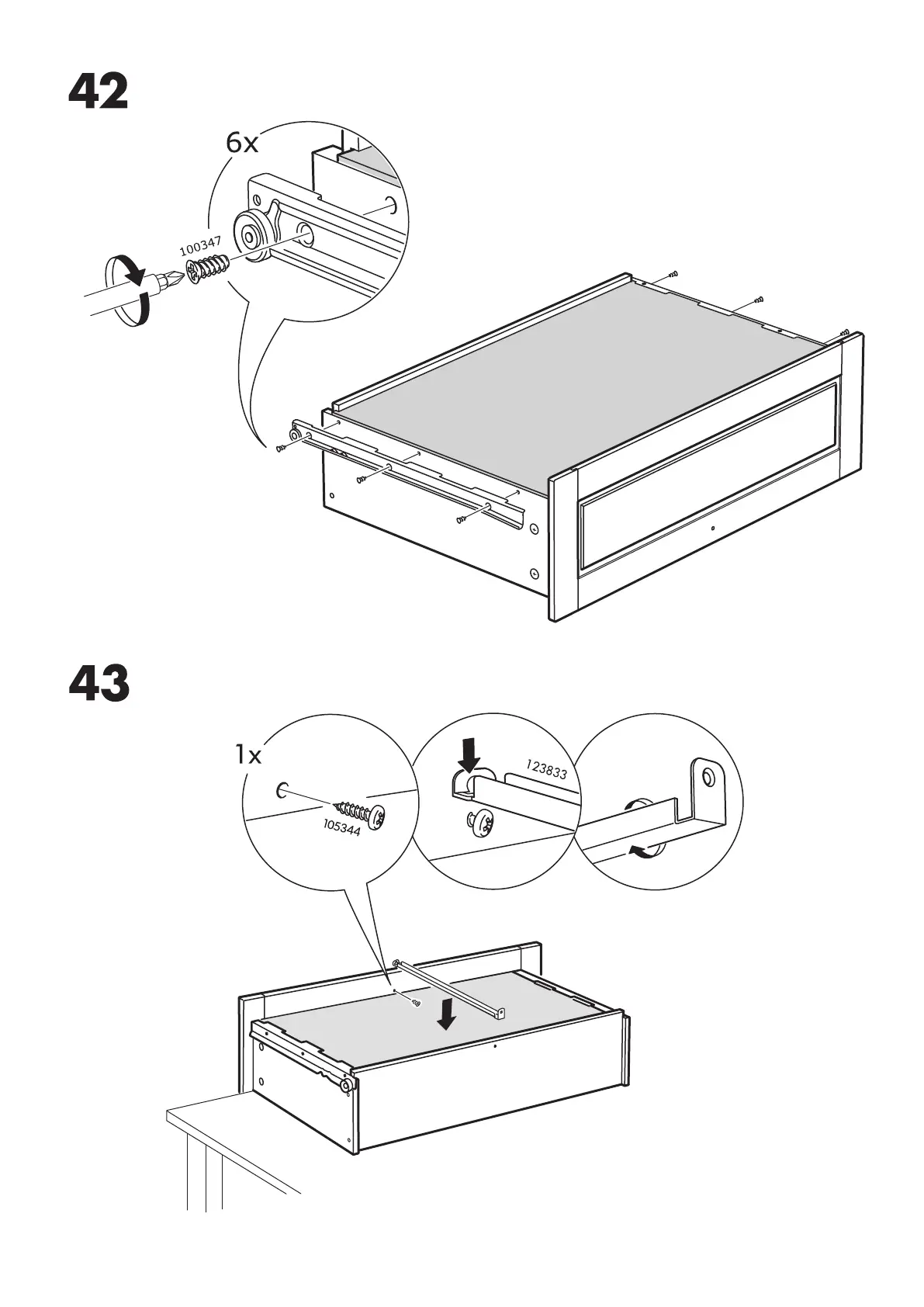 42

6x

100347

43

1x

105344

123833