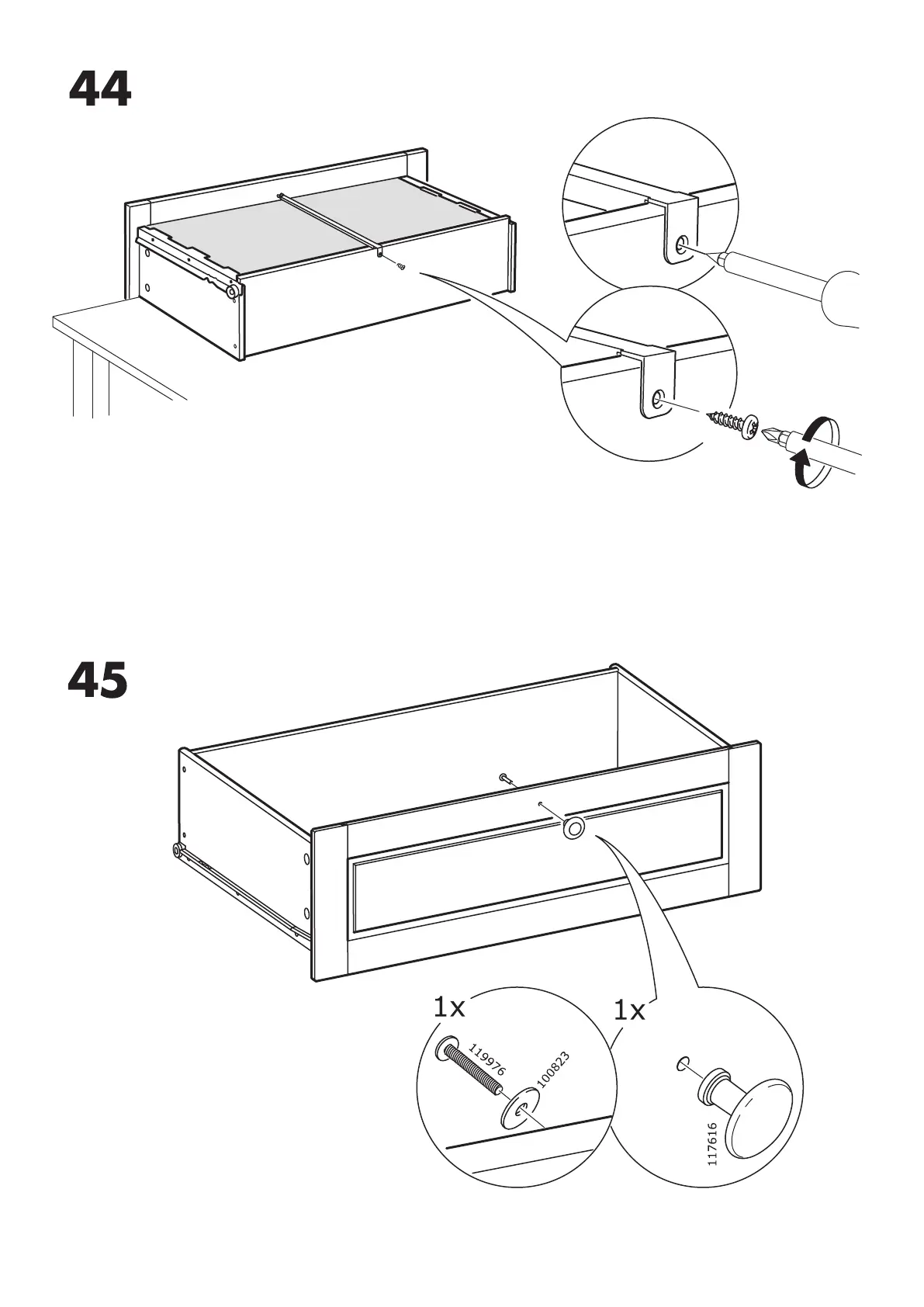 44

45

1x

119976

100823

1x

117616