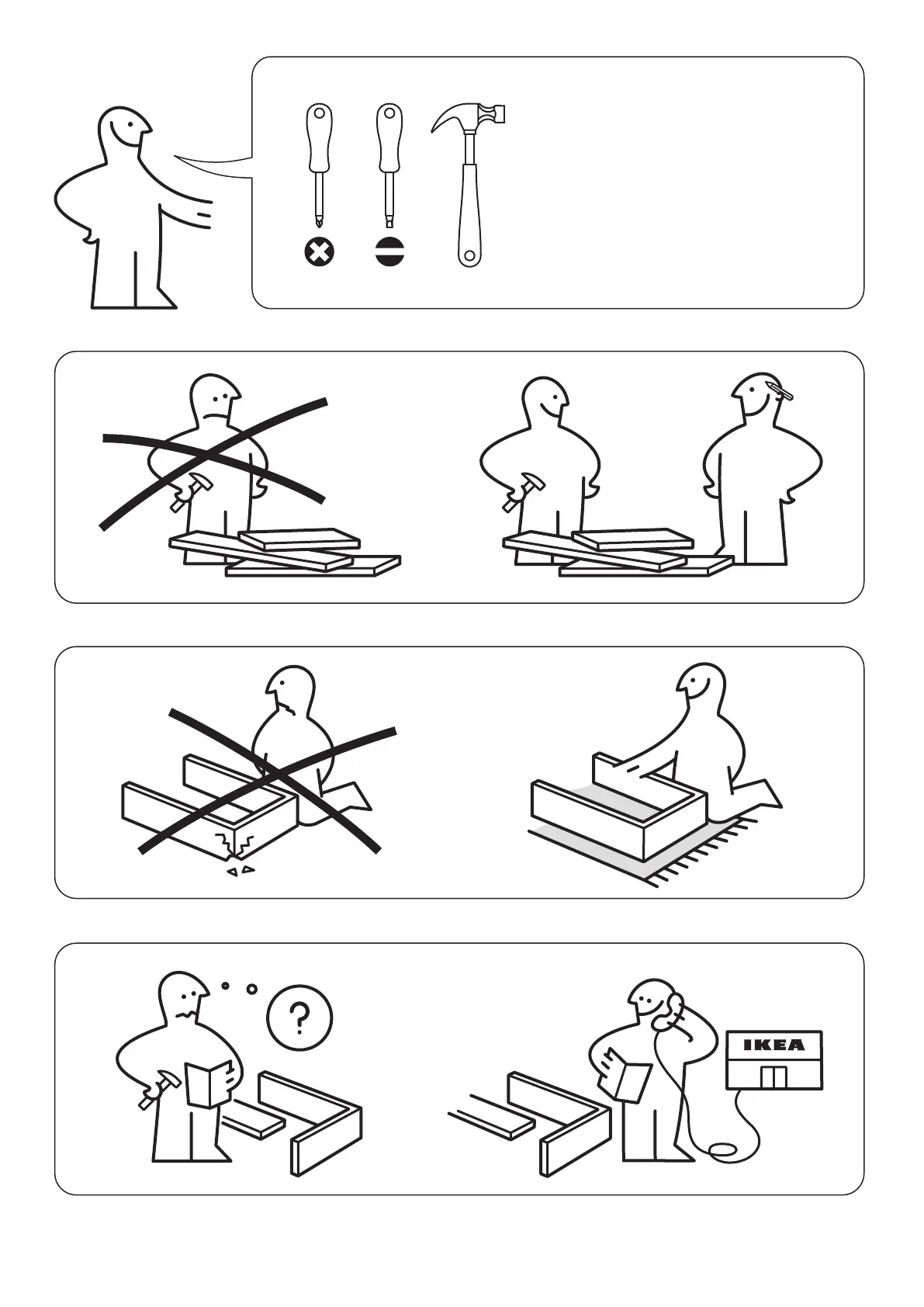 ?

IKEA