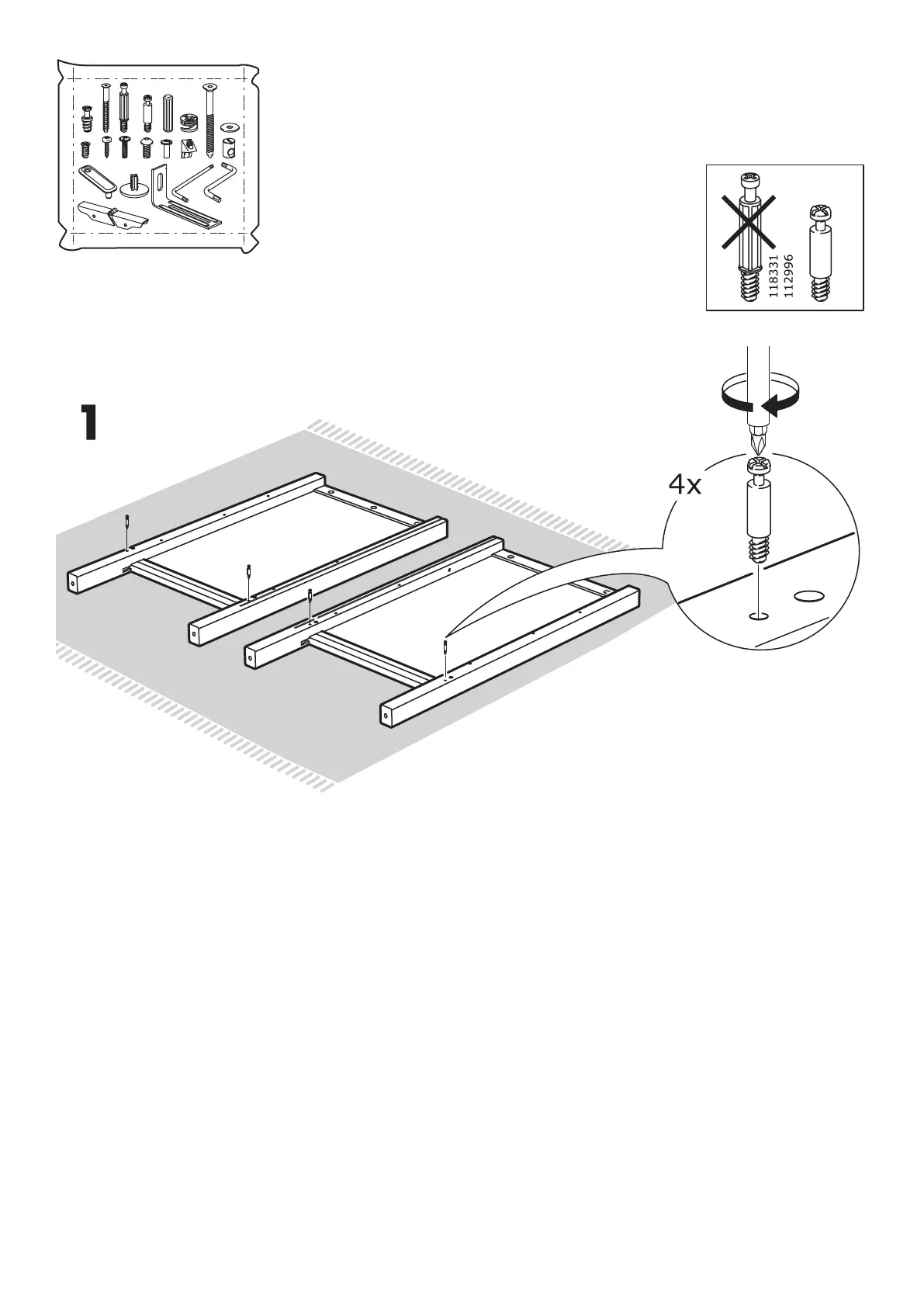 118331
112996

1

4x