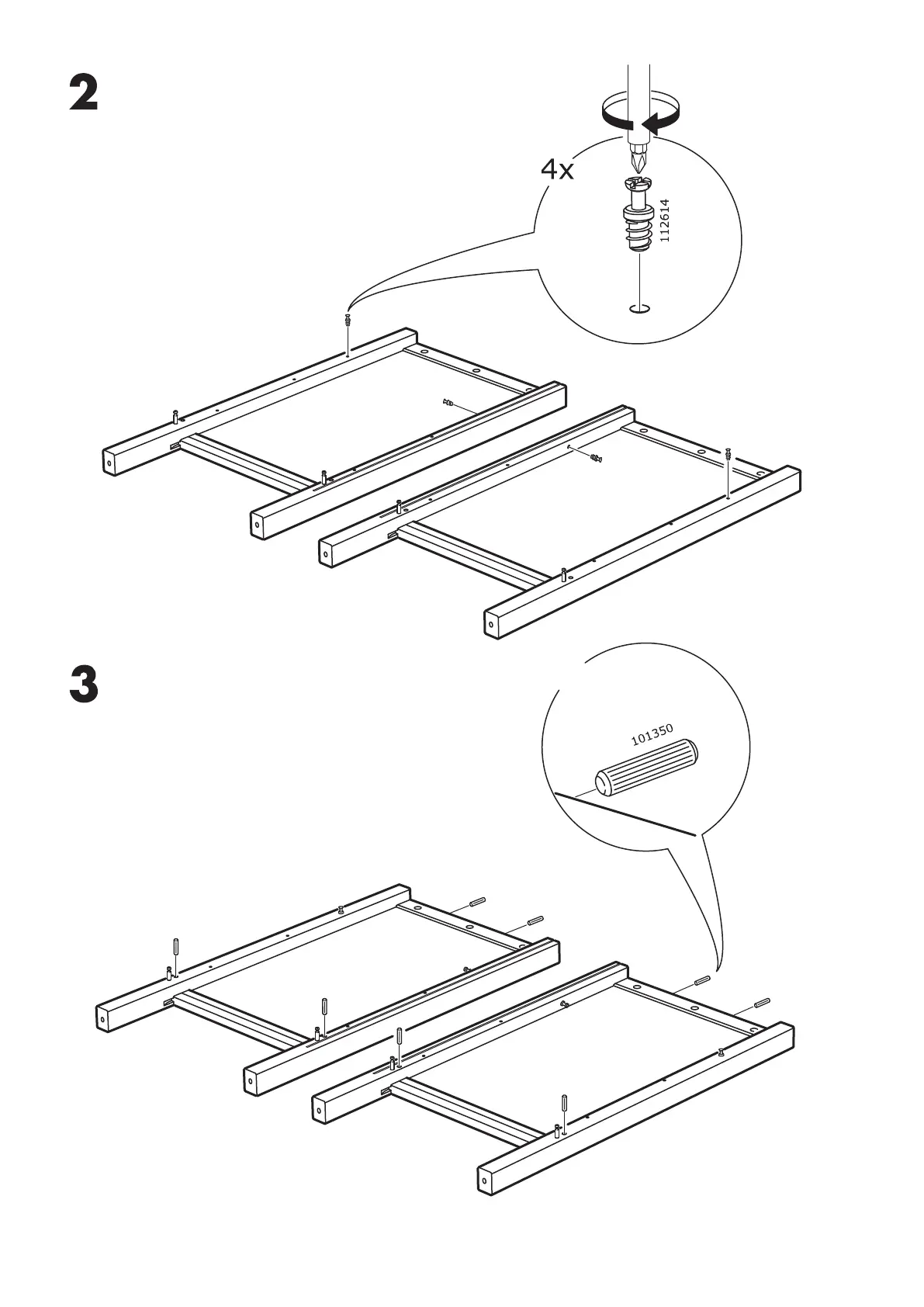 2

4x

112614

3

101350