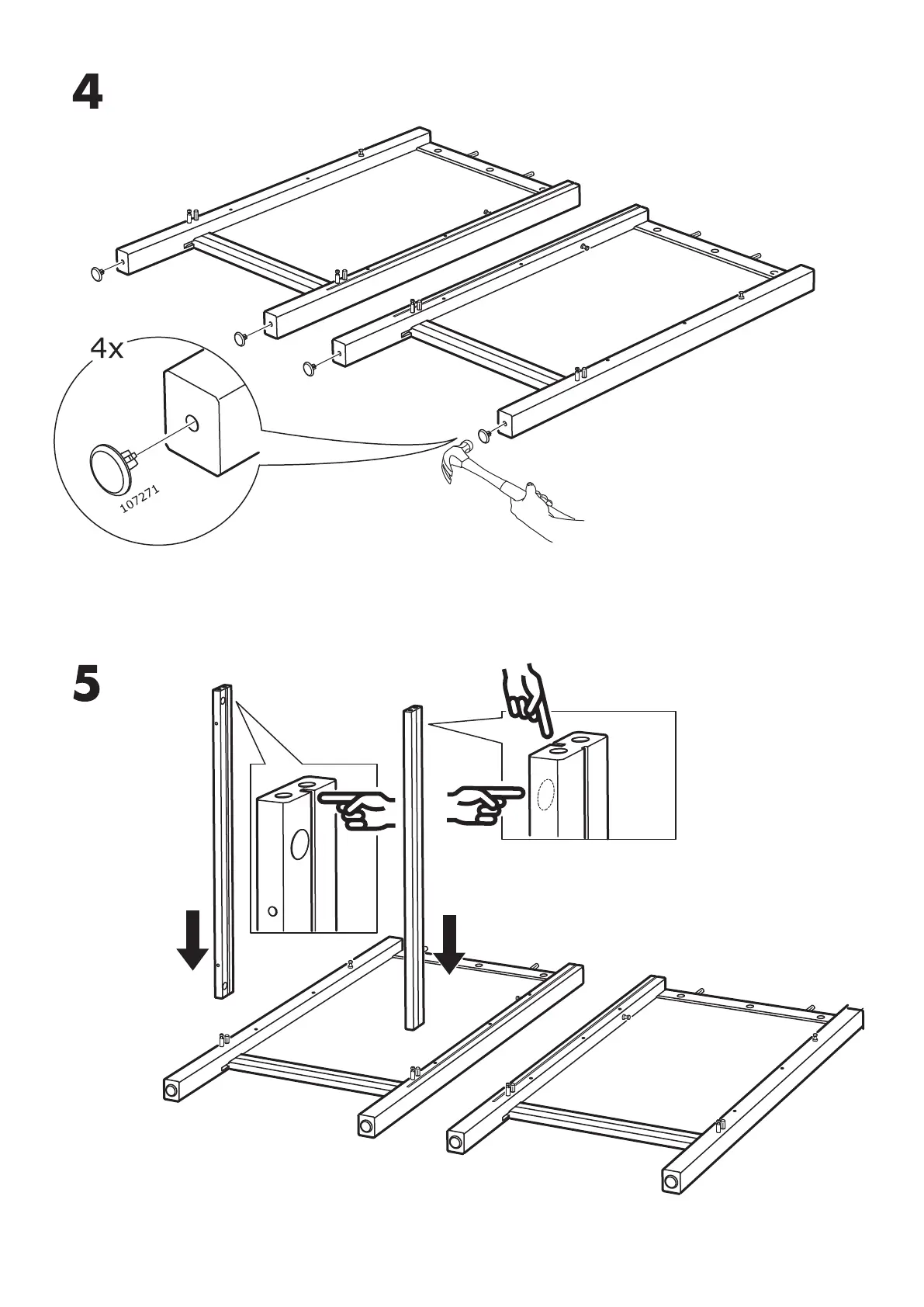 4

4x

107271

5