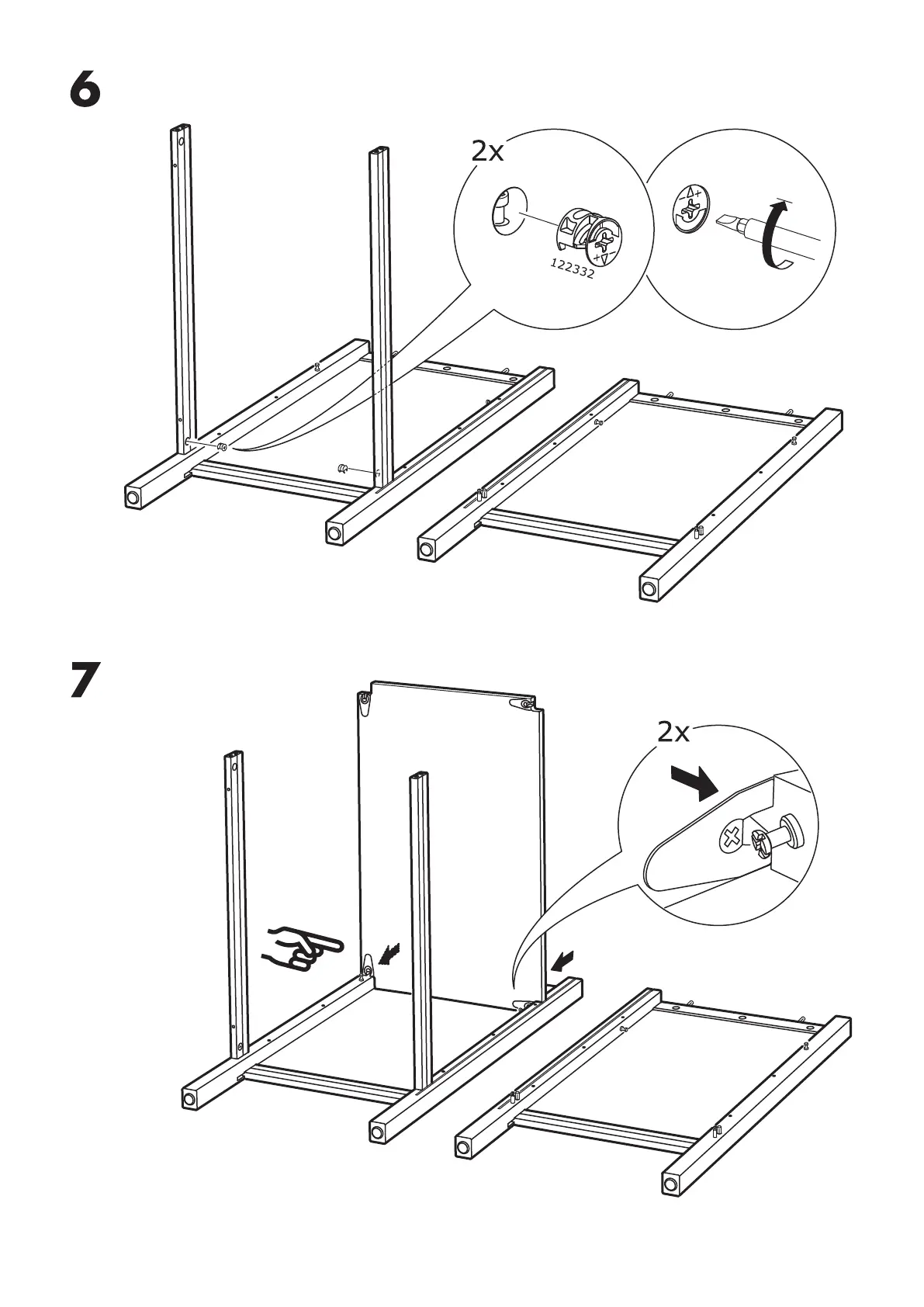 6

2x

122332

7

2x