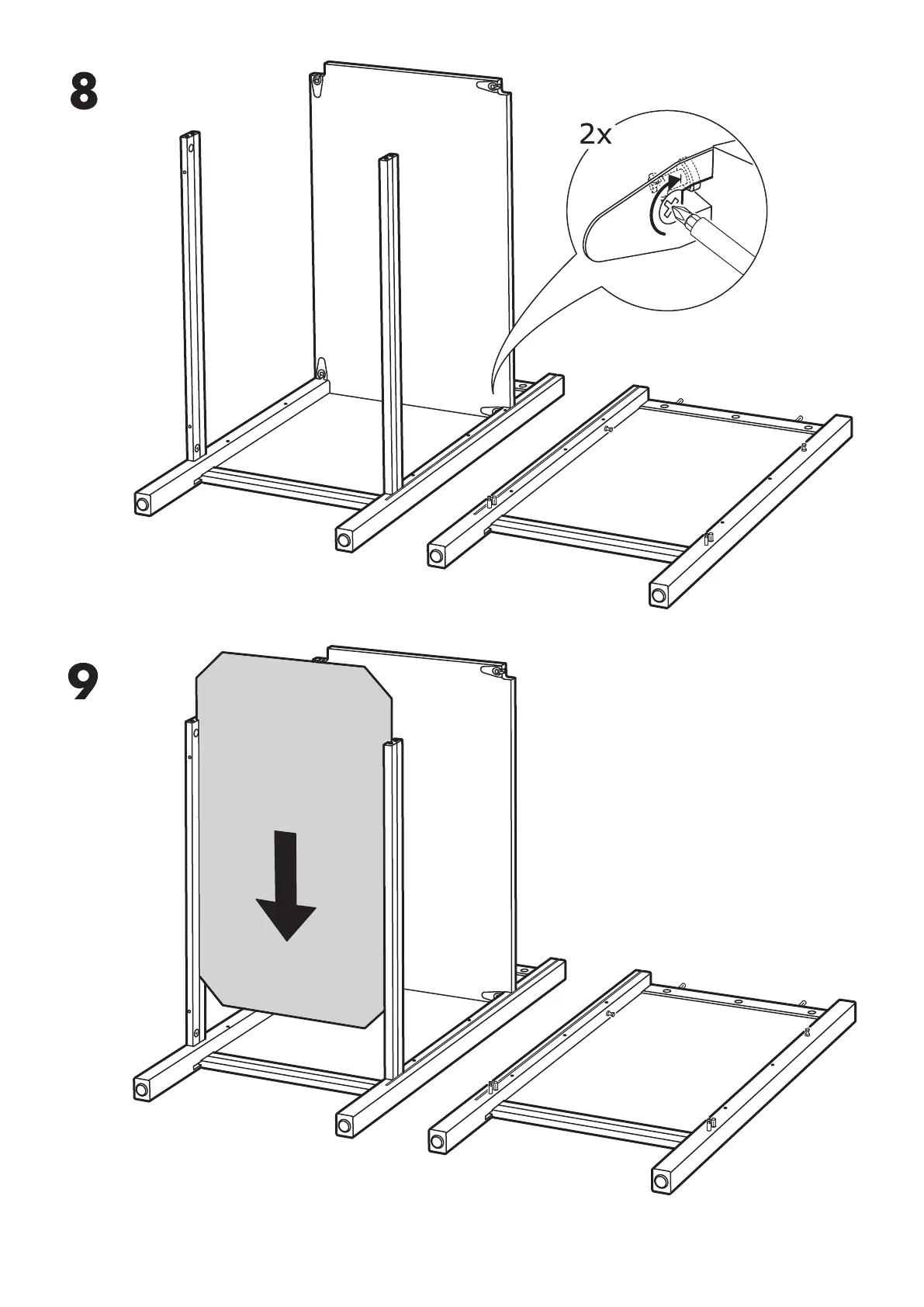 8

2x

9