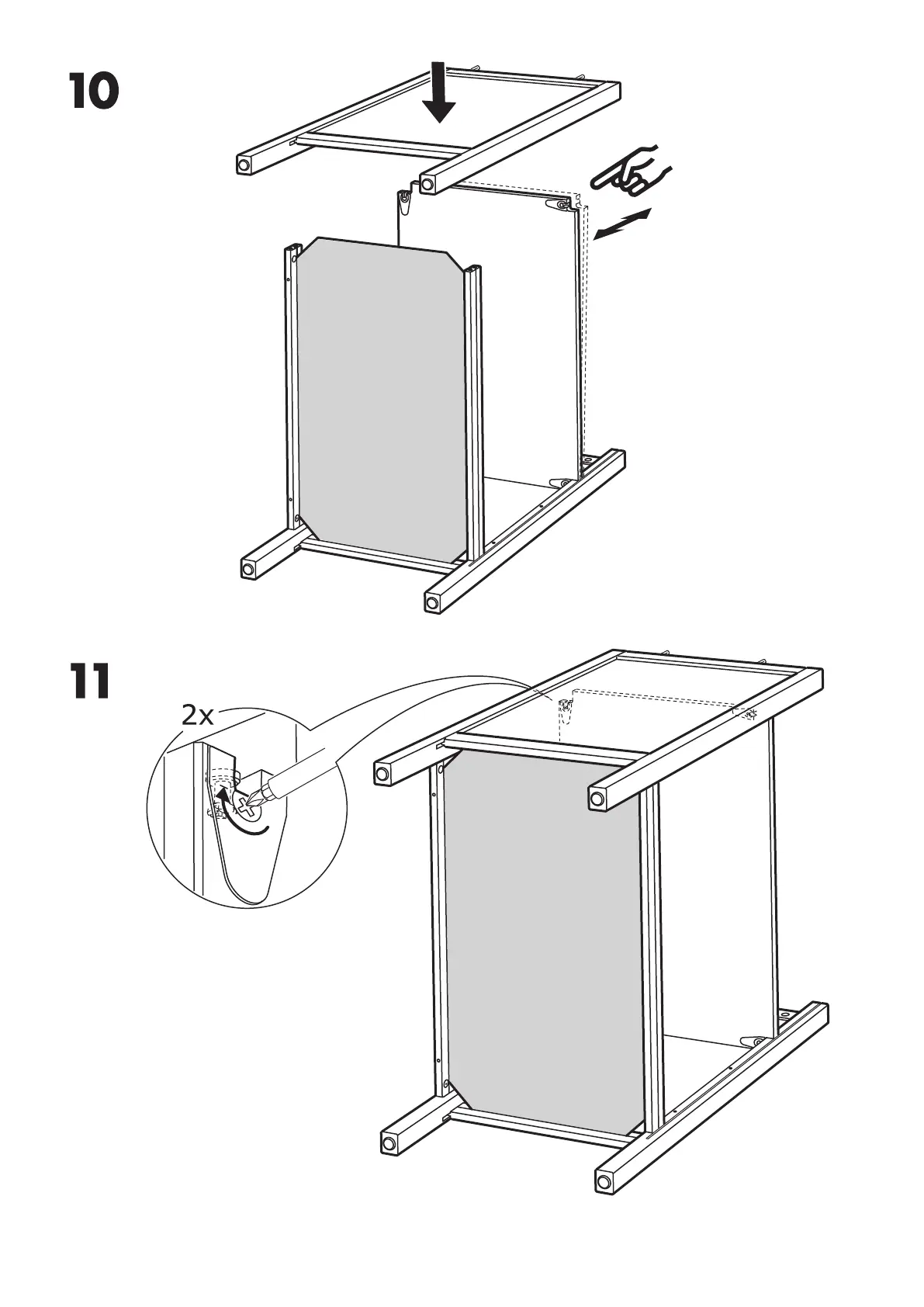 10

11

2x