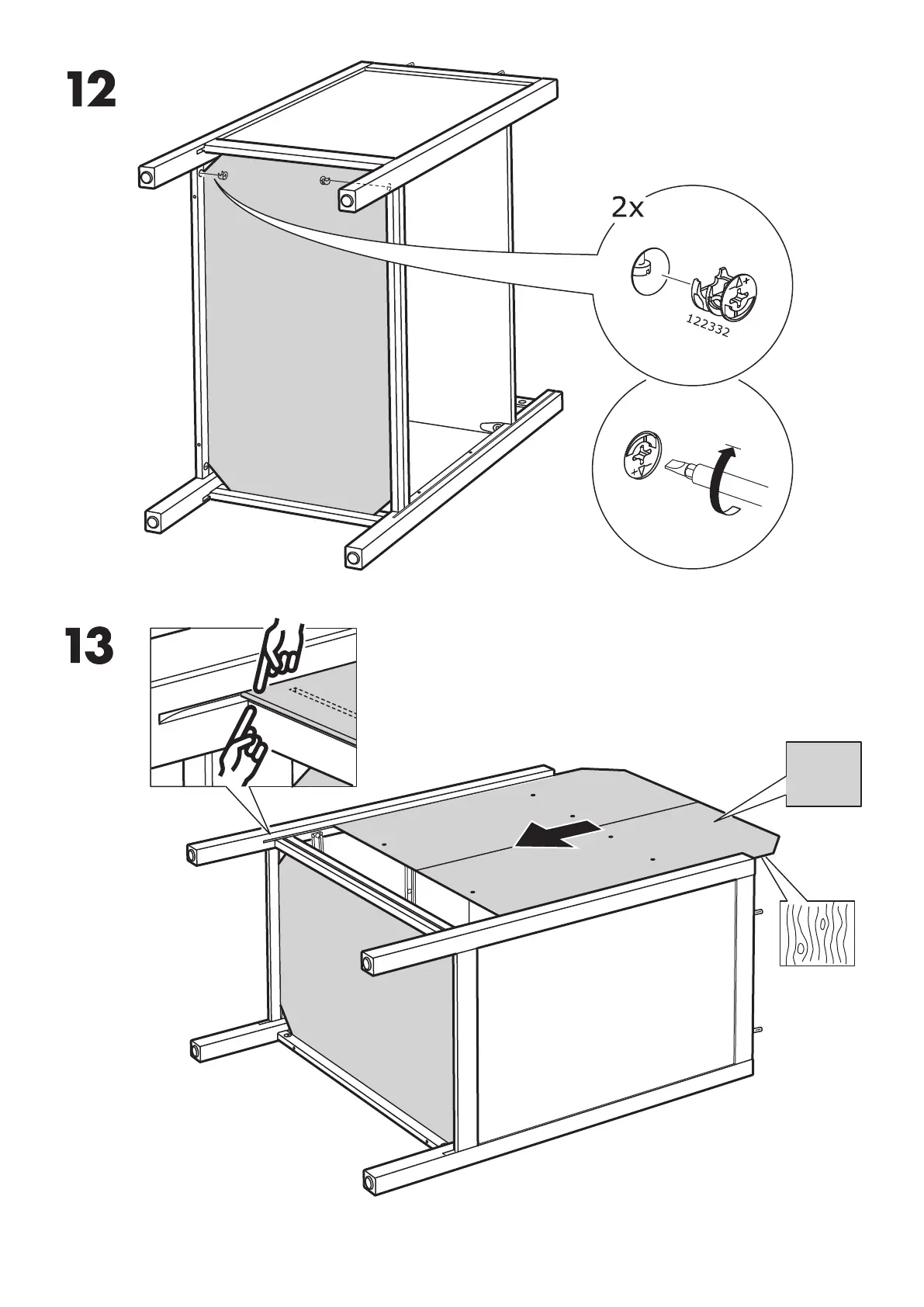 12

2x

122332

13