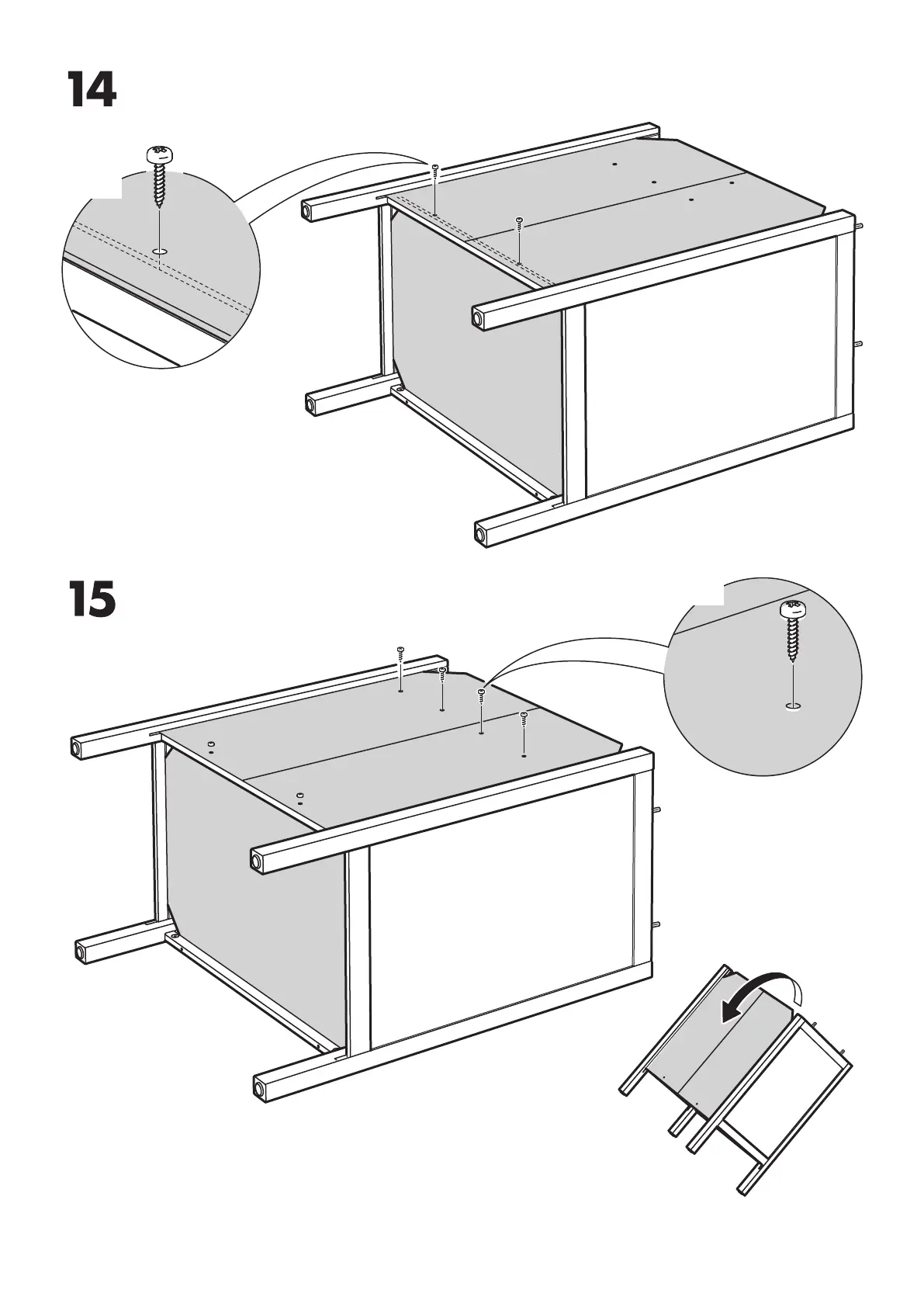 14

15