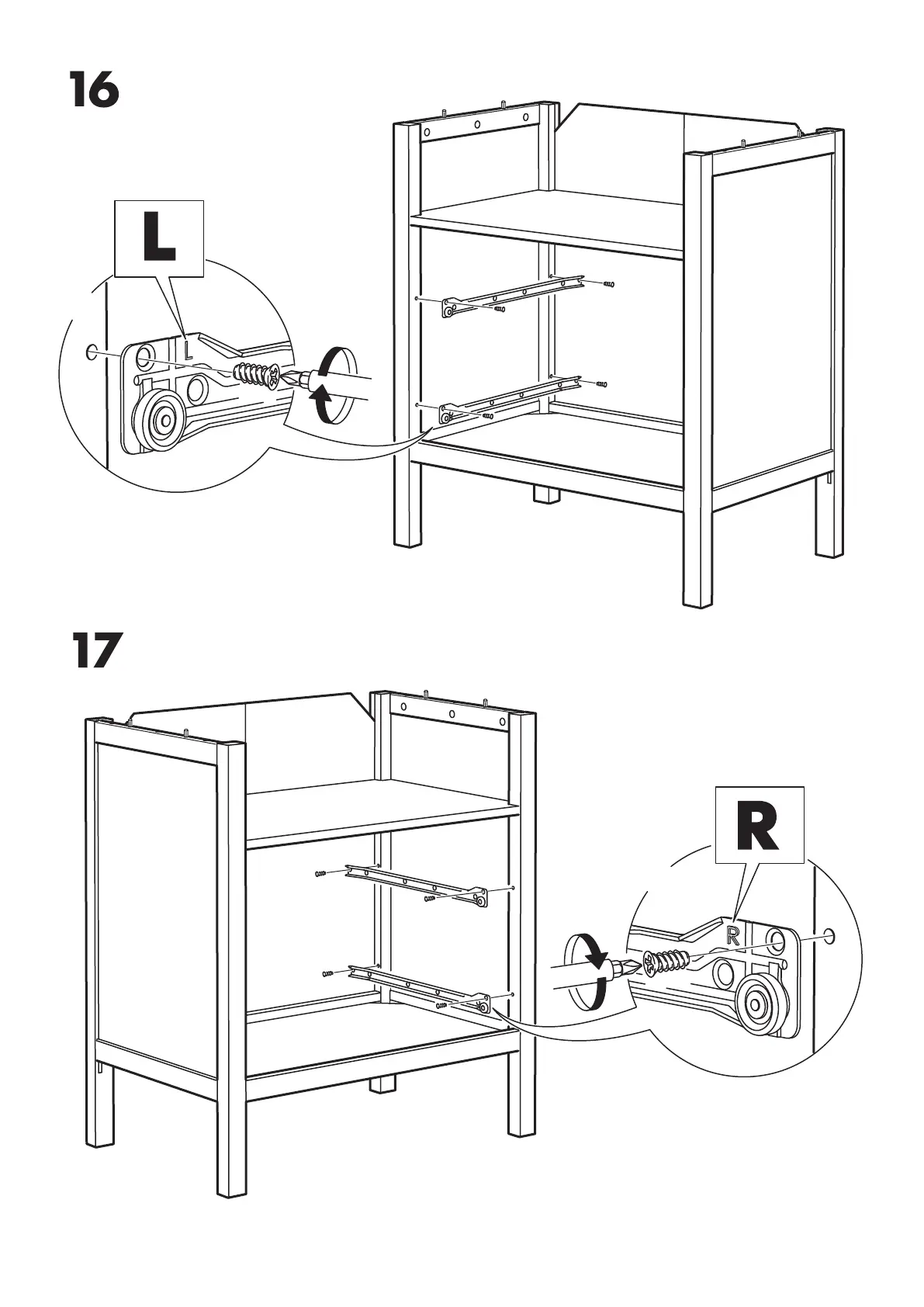 16

L

L

17

R

R