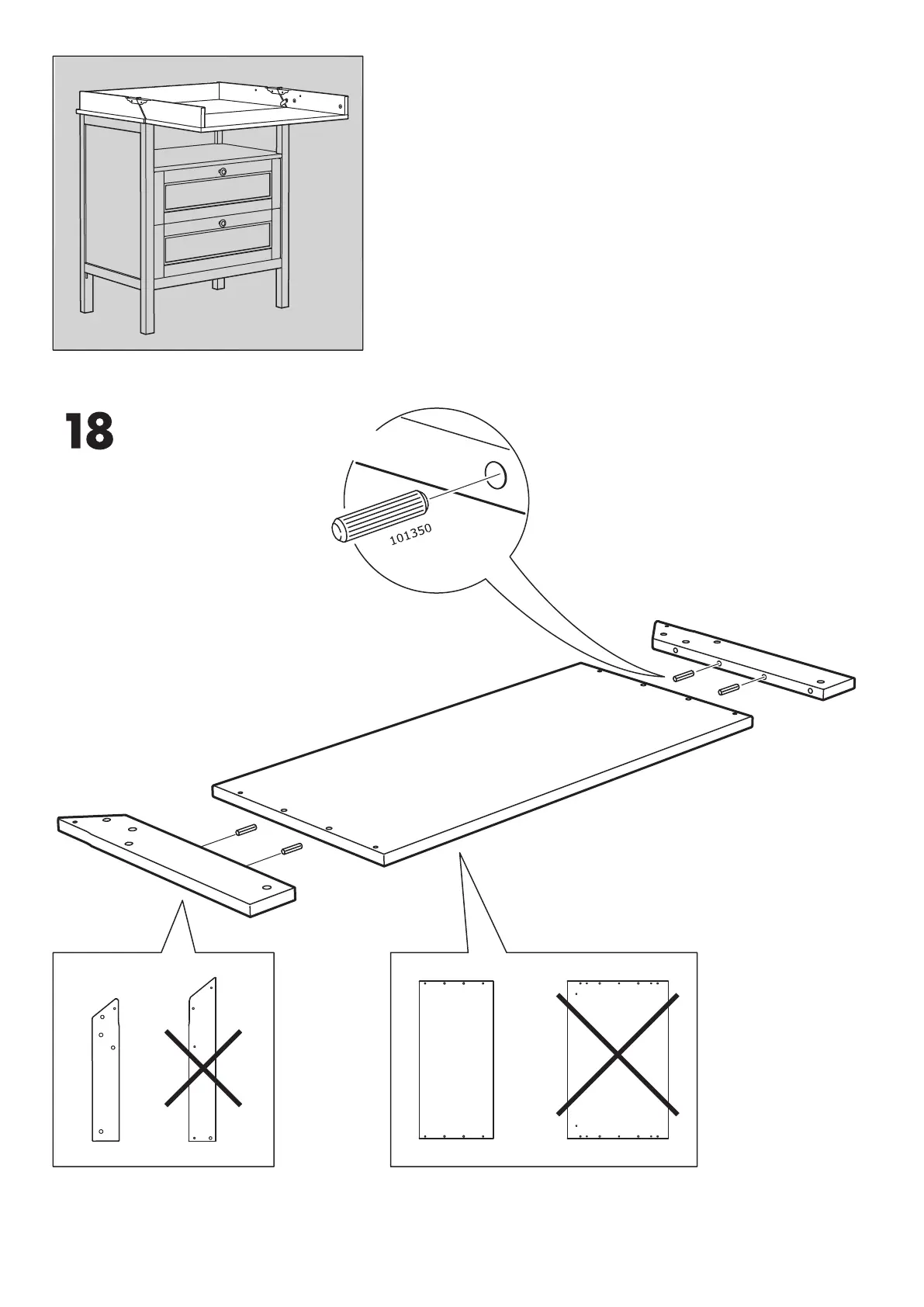 18

101350