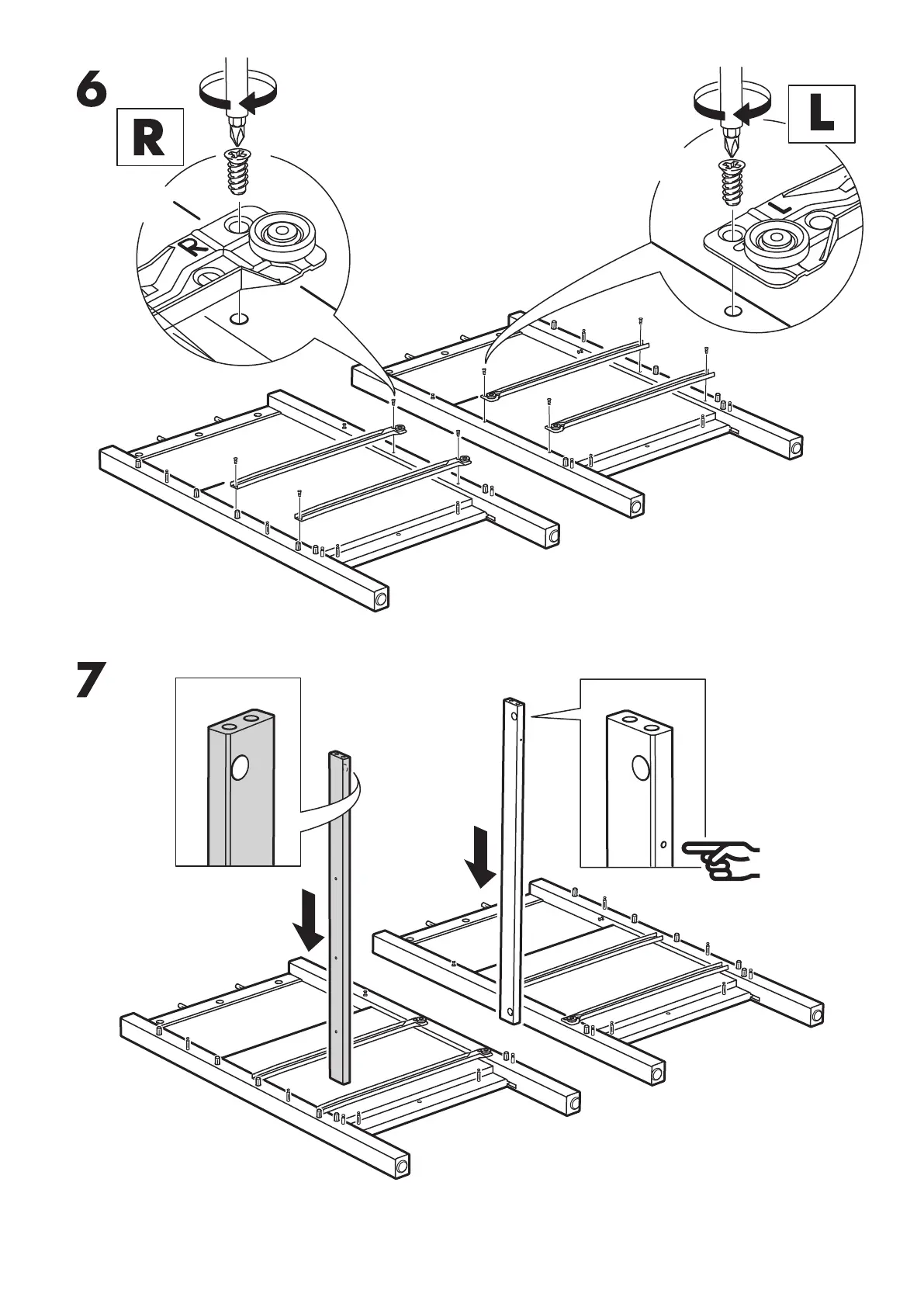 6

R

R

L

L

7