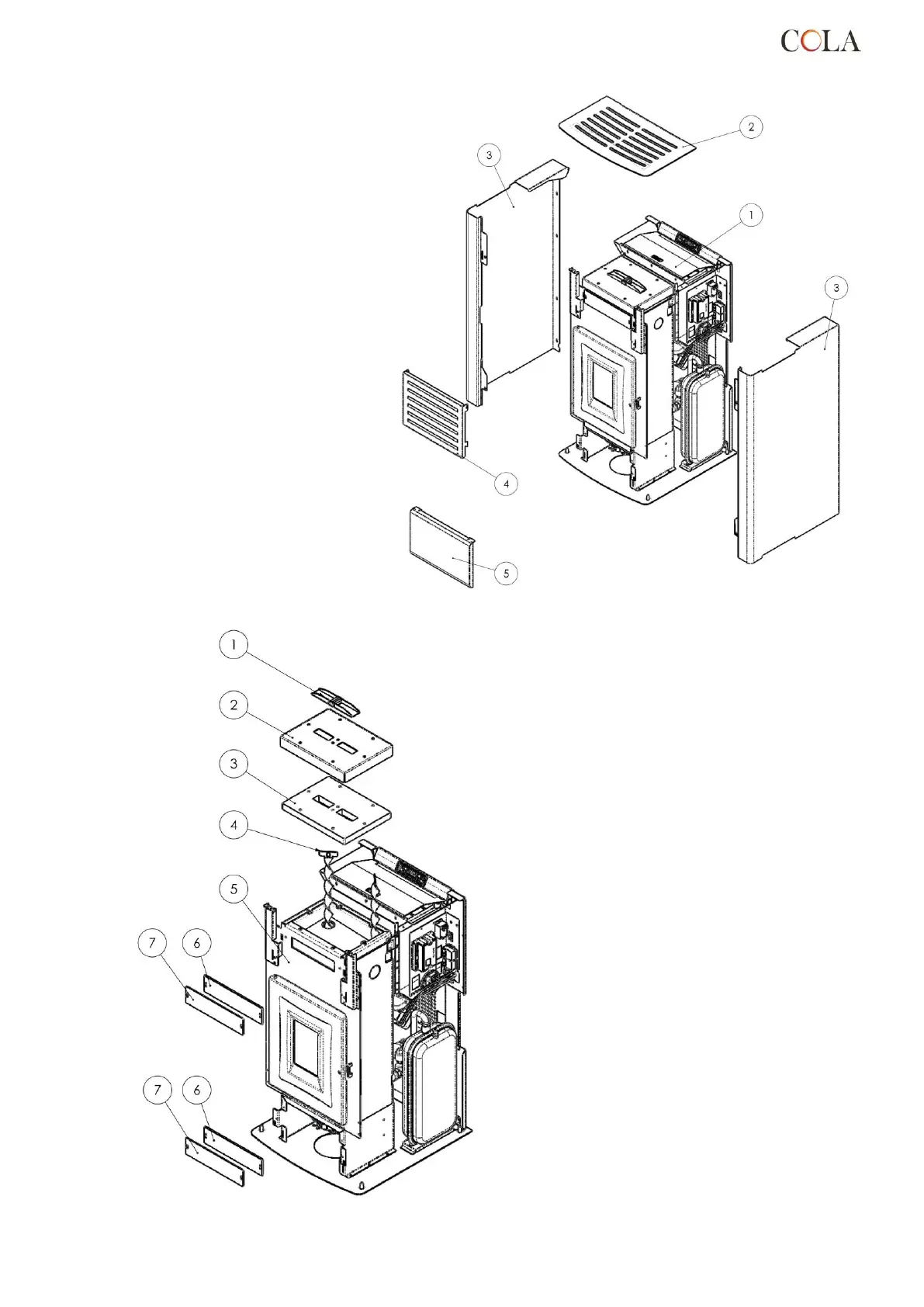 COLA

2
3
1
3
4
5

1
2
3
4
5
7
6
7
6