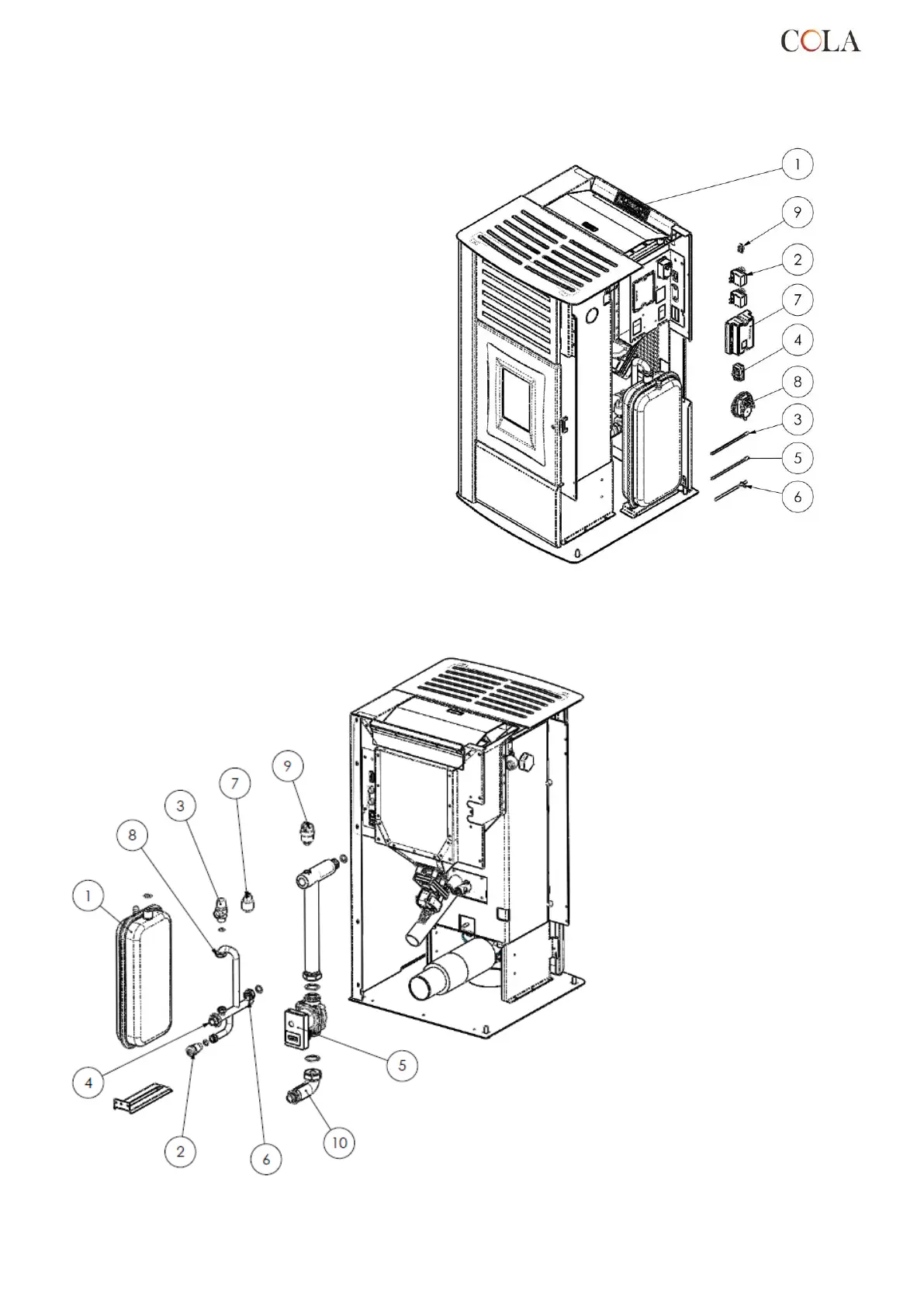 COLA

1
9
2
7
4
8
3
5
6

9
7
3
8
1
4
2
6
5
10