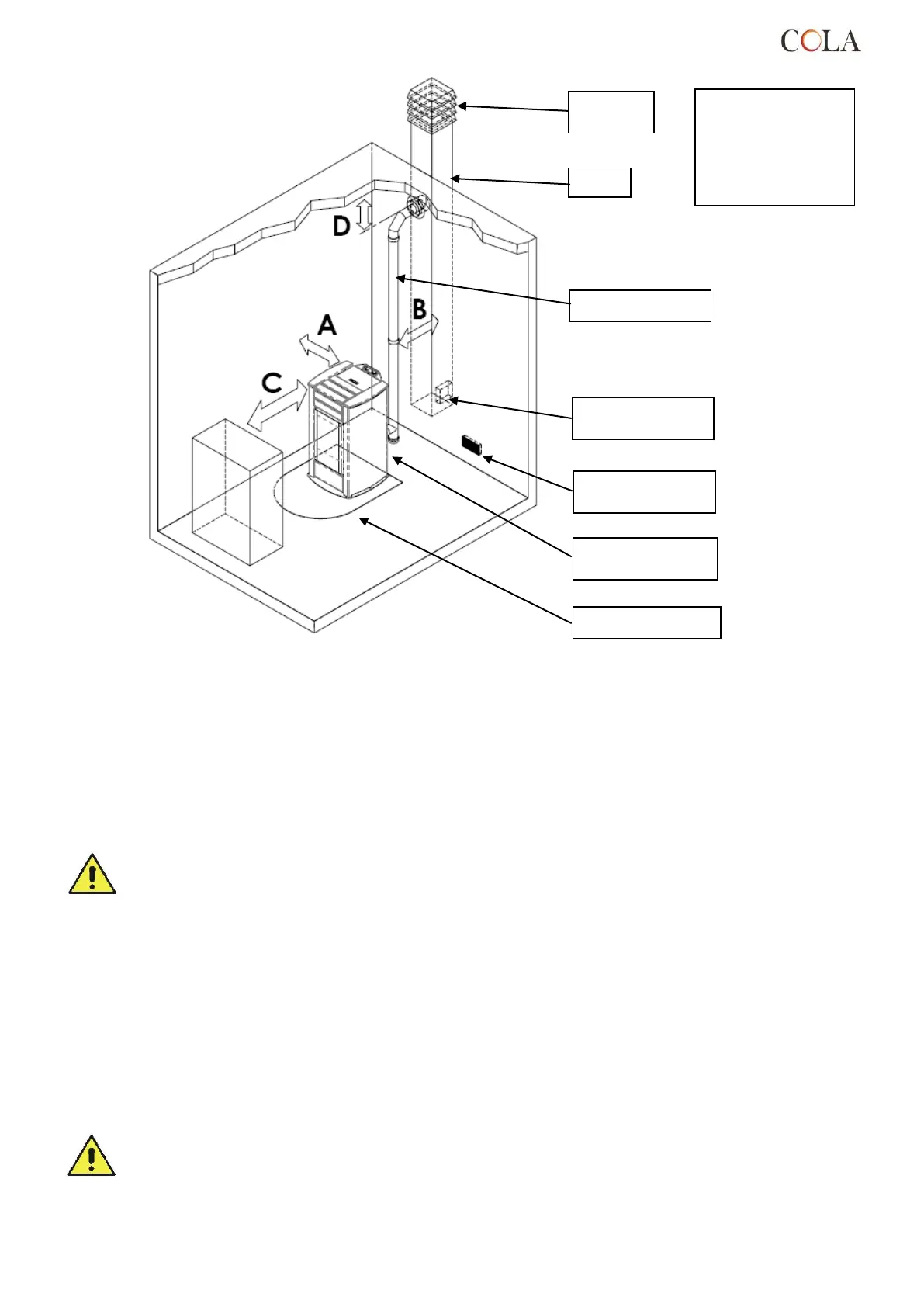 COLA

D

A

B

C