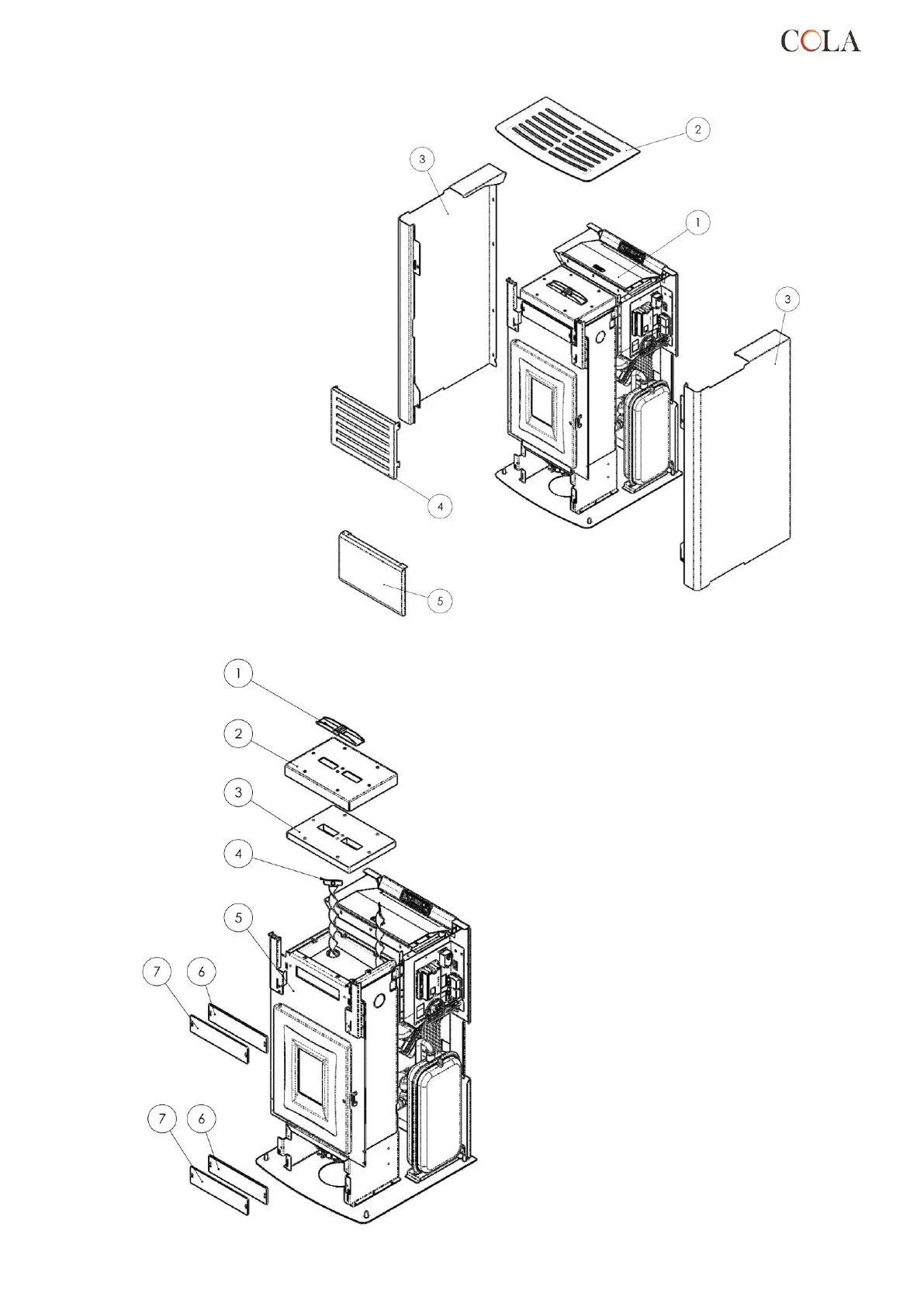 COLA

2
3
1
3
4
5

1
2
3
4
5
7
6
7
6