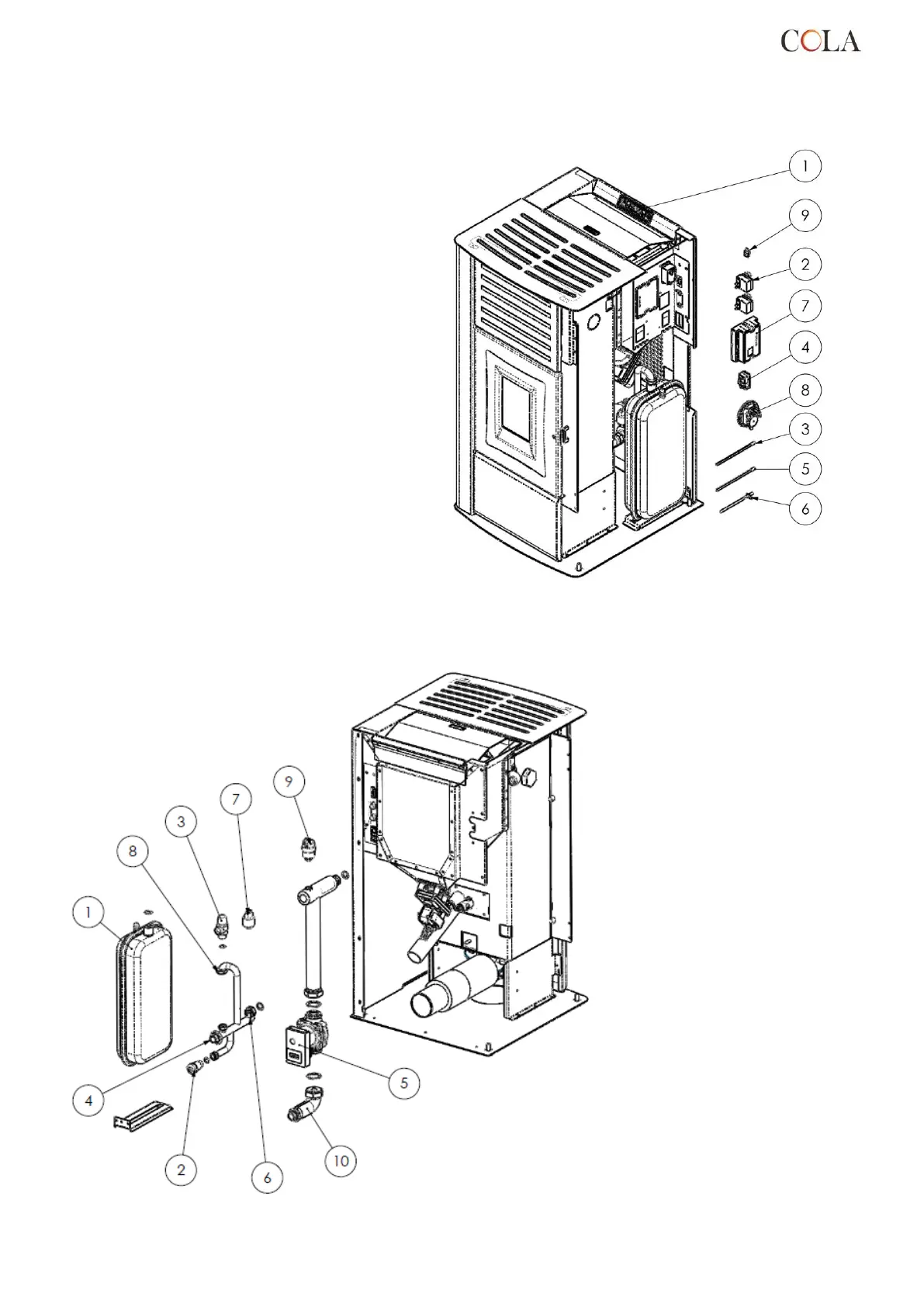 COLA

1
9
2
7
4
8
3
5
6

9
7
3
8
1
4
2
6
5
10