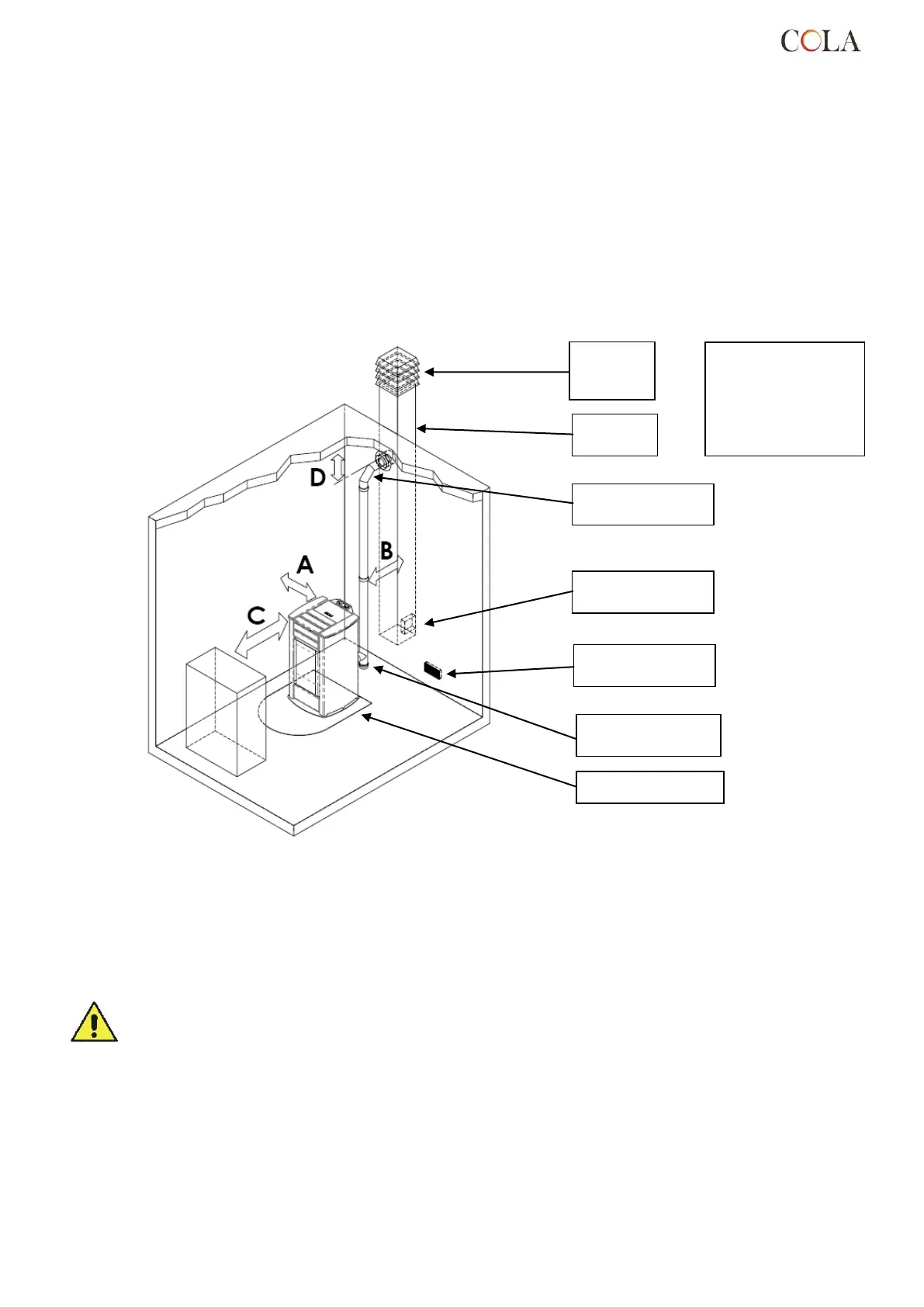 COLA

D

A

B

C