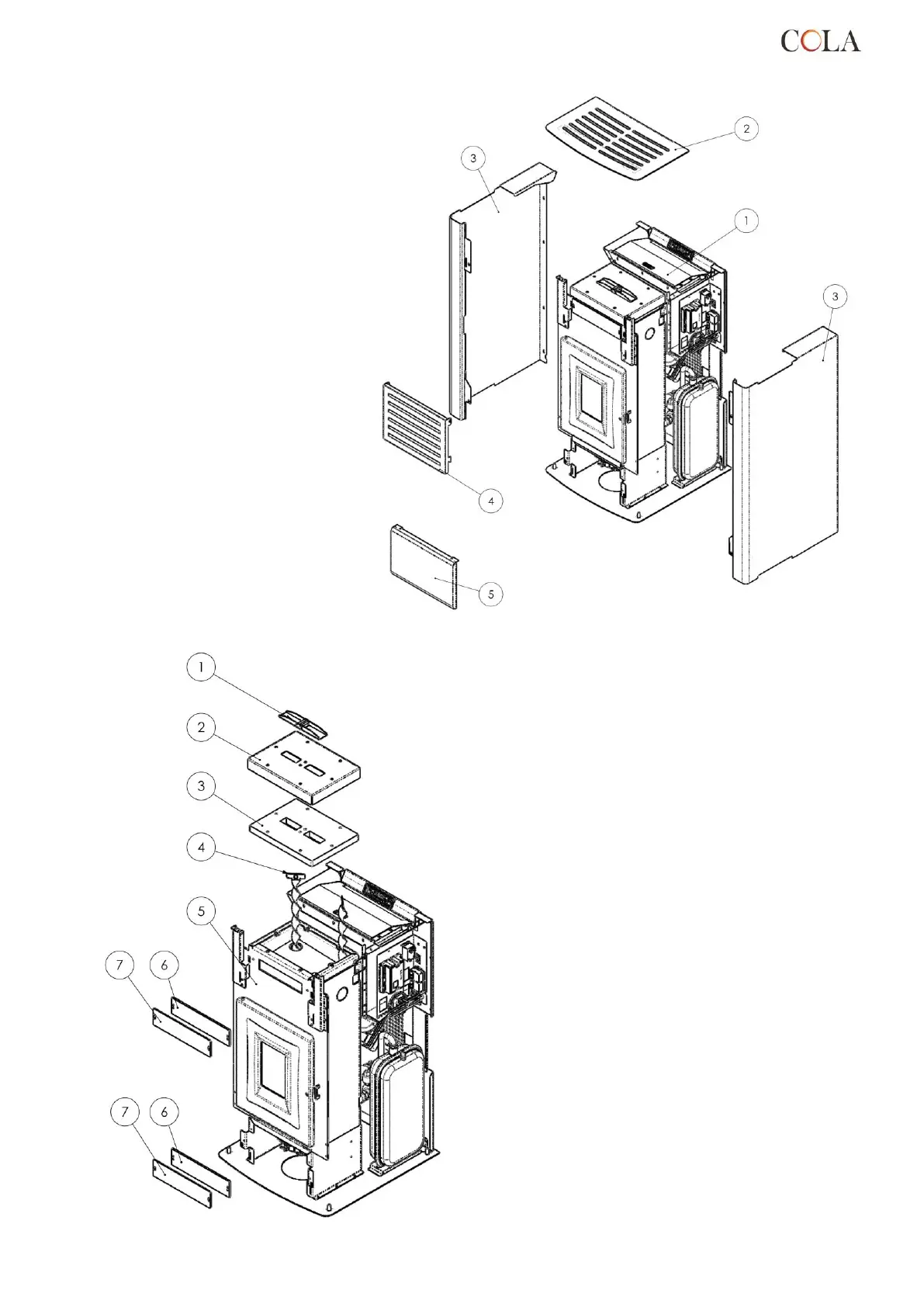 COLA

2
3
1
3
4
5

1
2
3
4
5
7
6
7
6