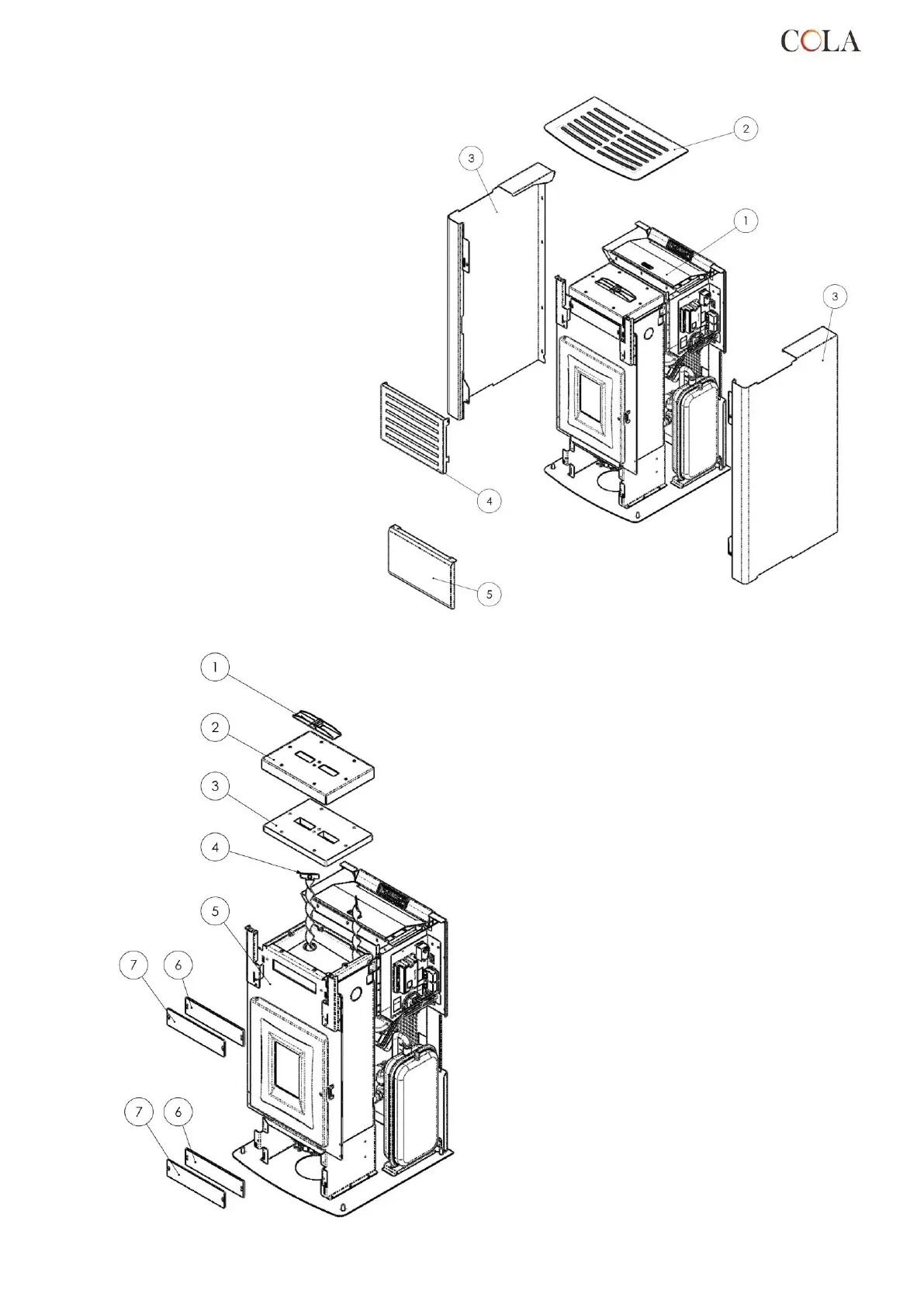 COLA

2
3
1
3
4
5

1
2
3
4
5
7
6
7
6