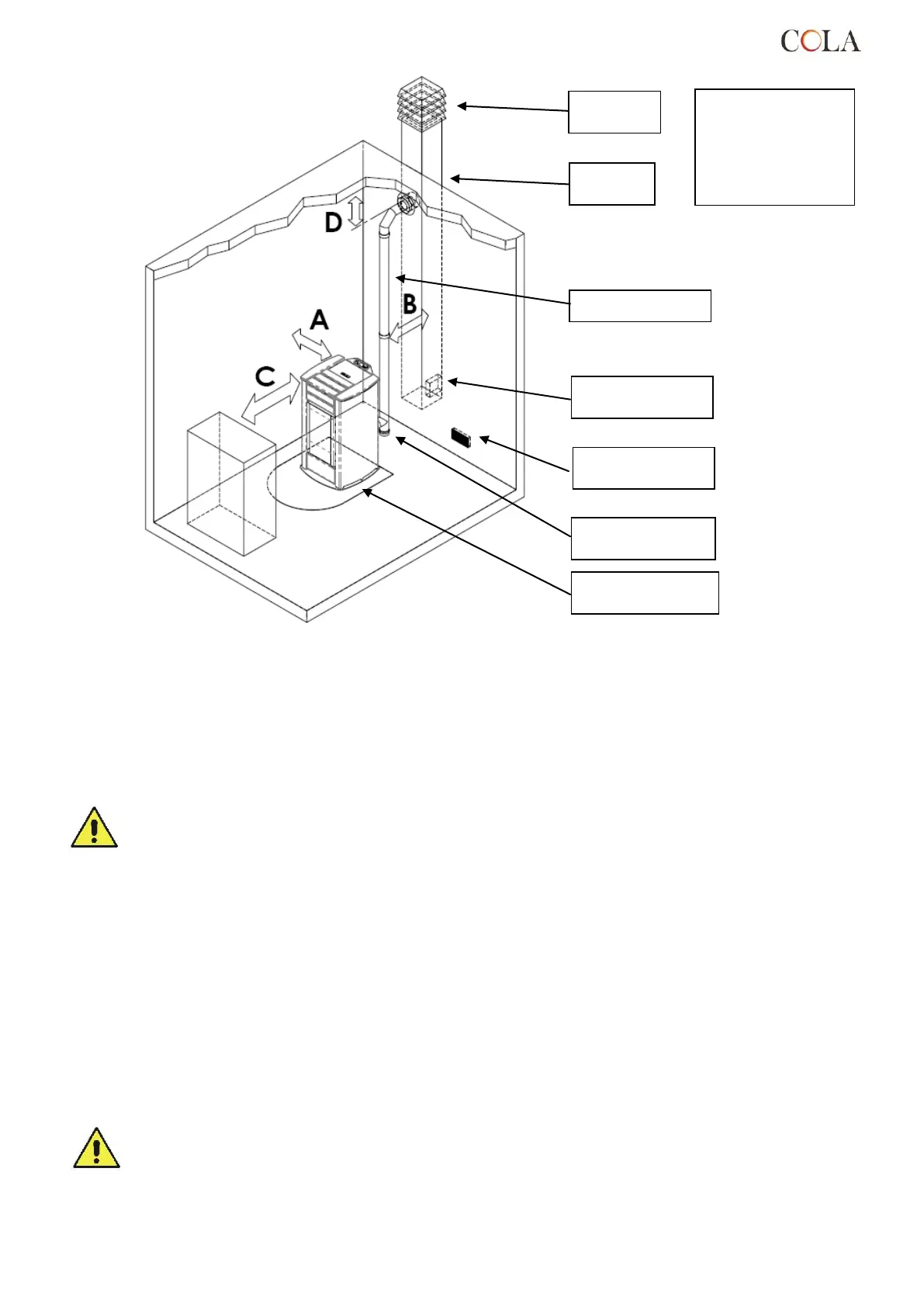 COLA

D

A

B

C