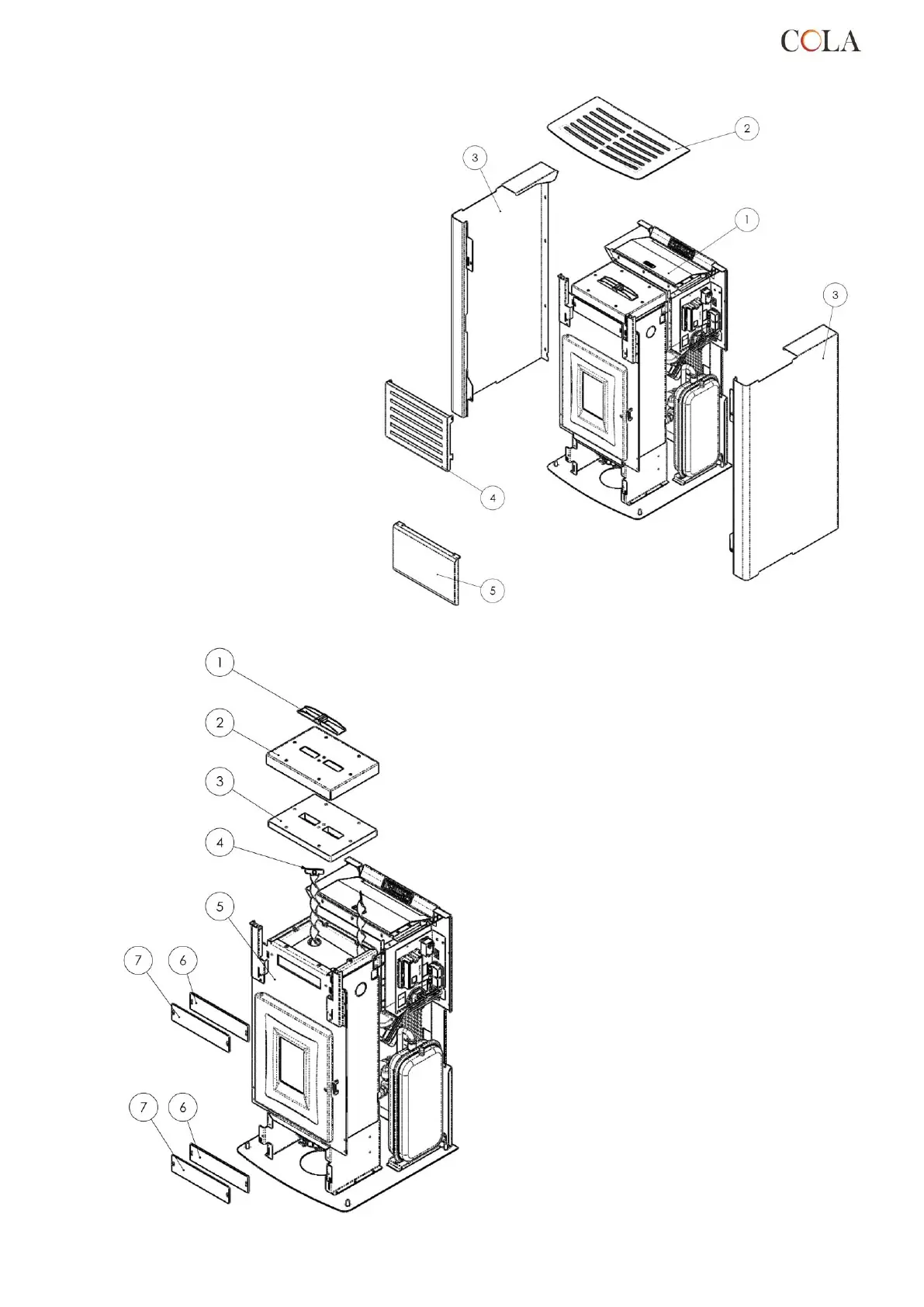 COLA

2
3
1
3
4
5

1
2
3
4
5
7
6
7
6