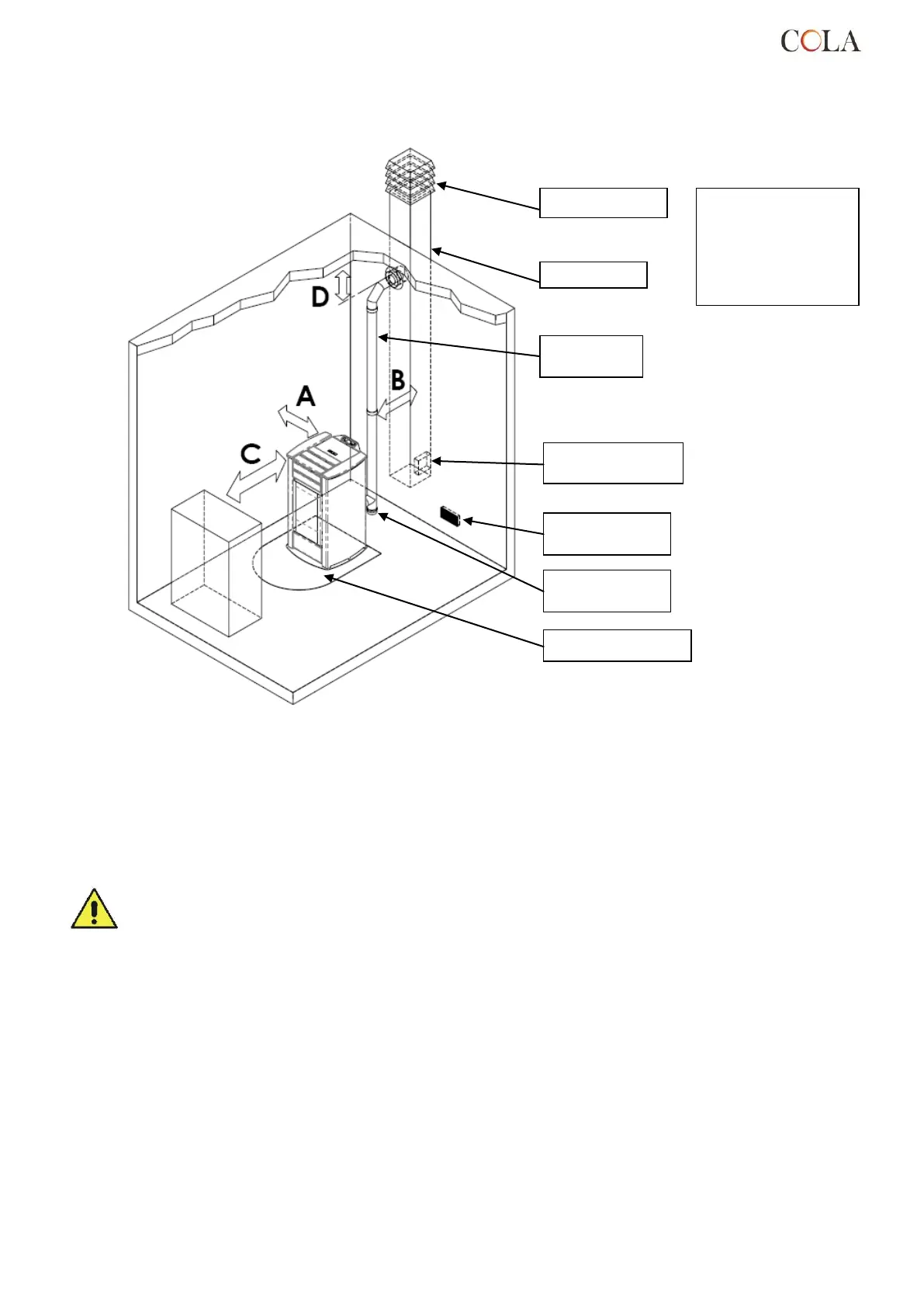 COLA

D

A

B

C