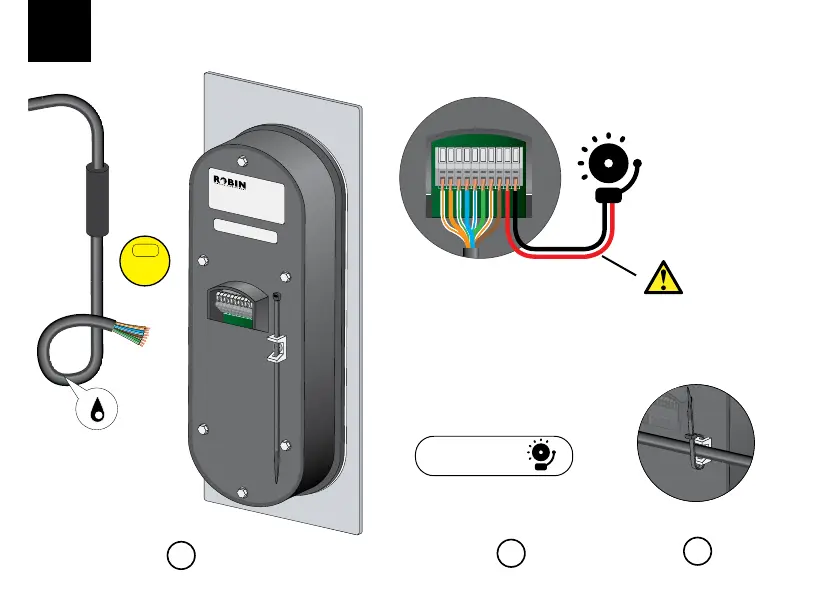 ROBIN