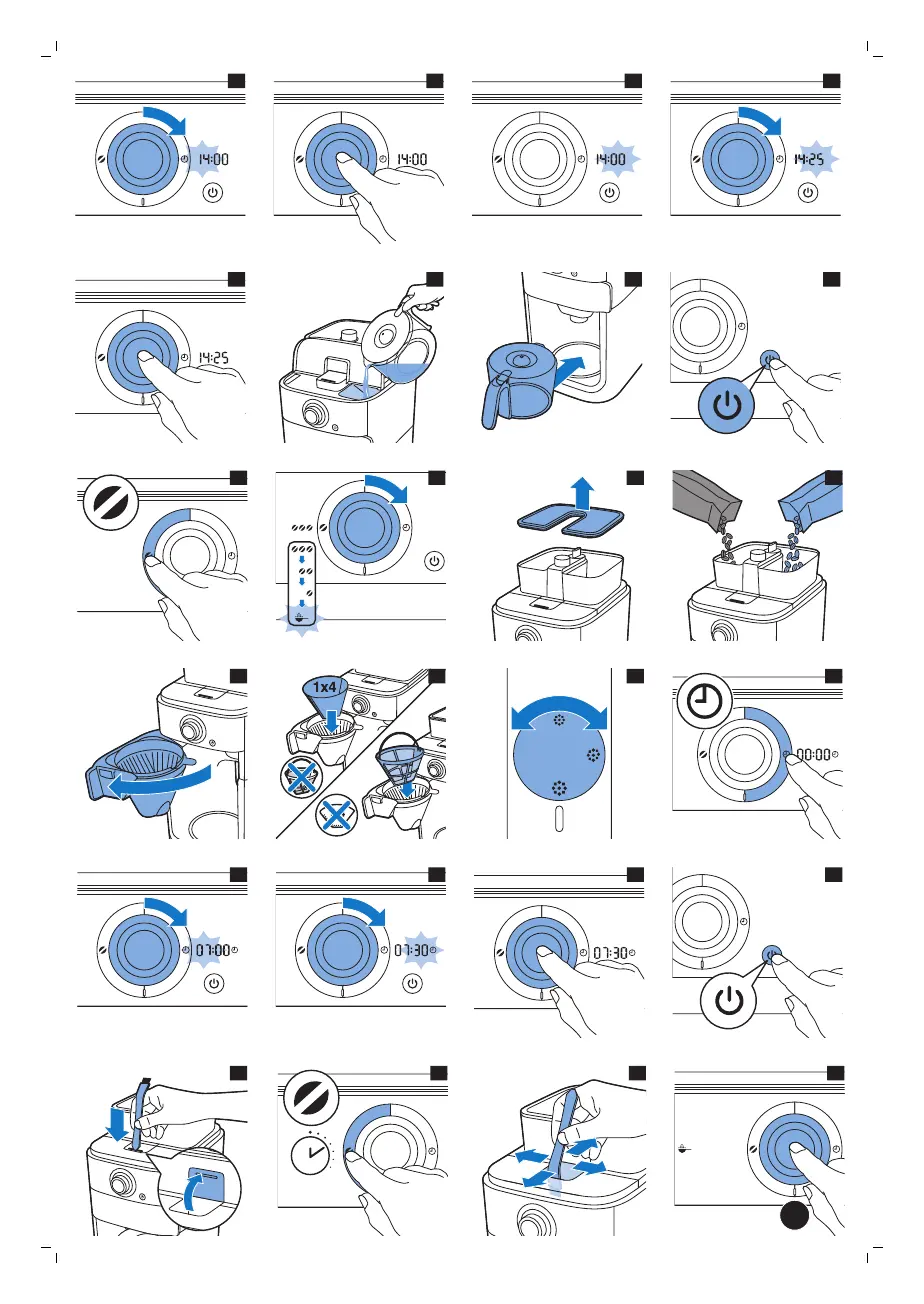 14:00

14:00

14:00

14:25

14:25

1x4

00:00

07:00

07:30

07:30