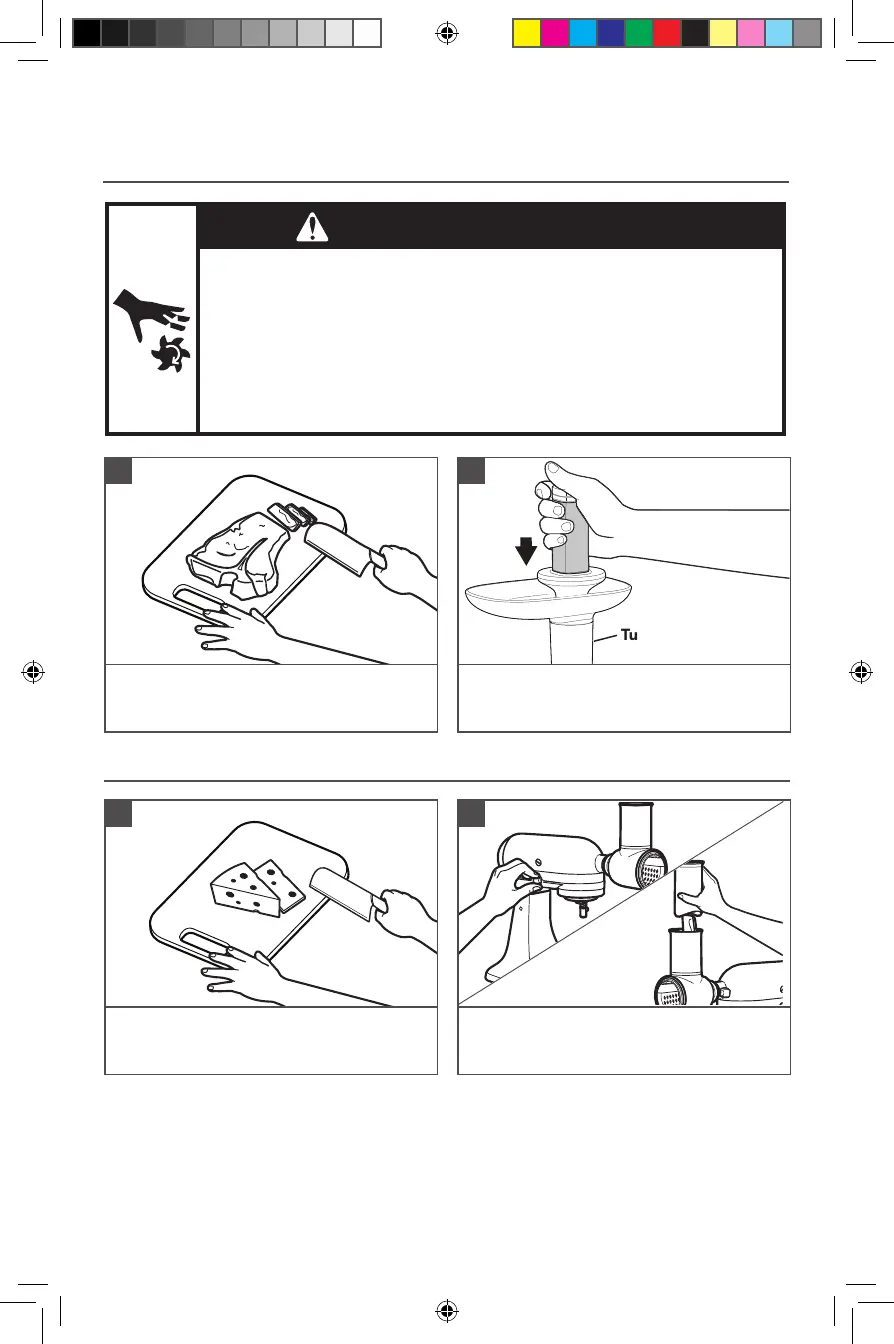 Tu