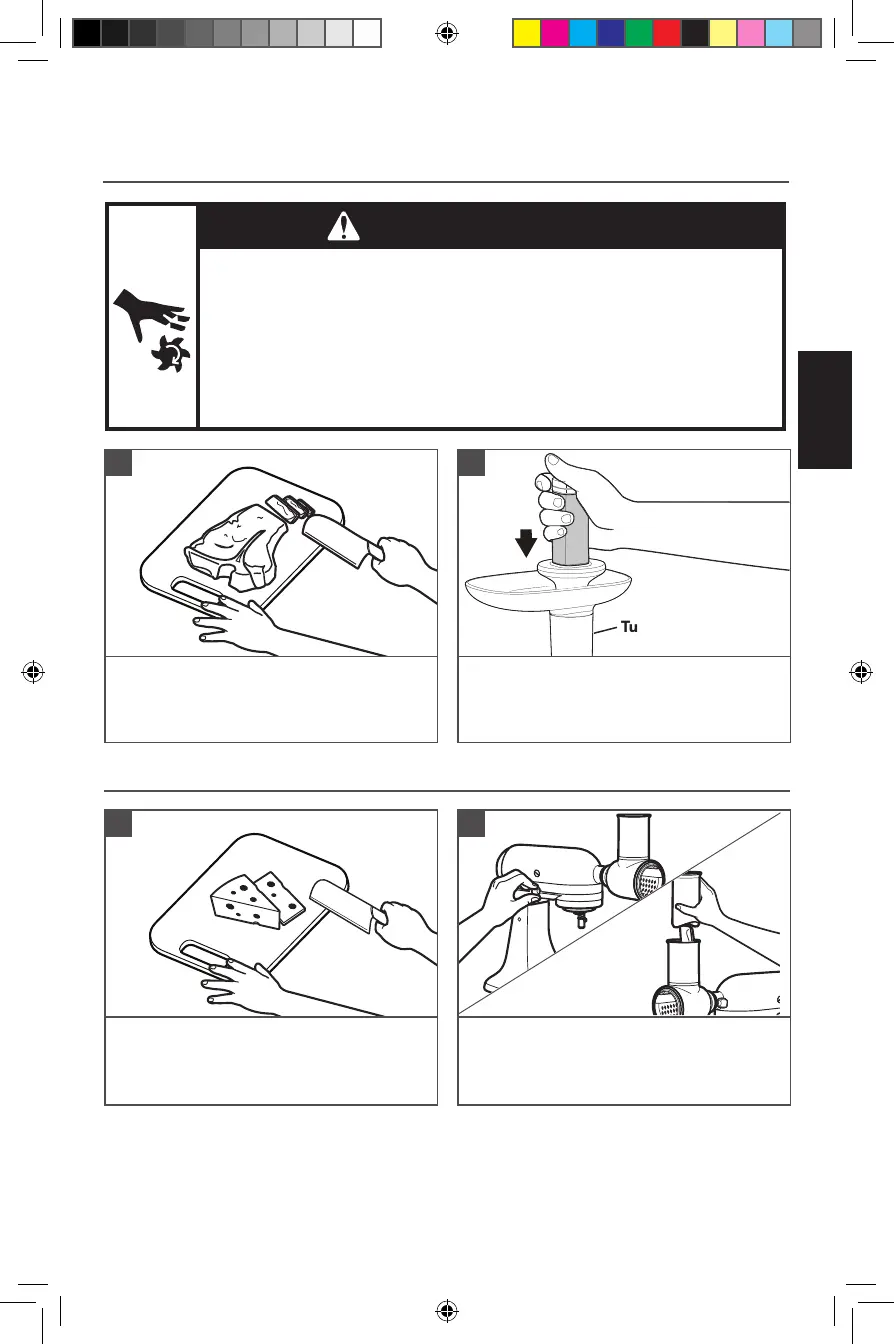 Tu