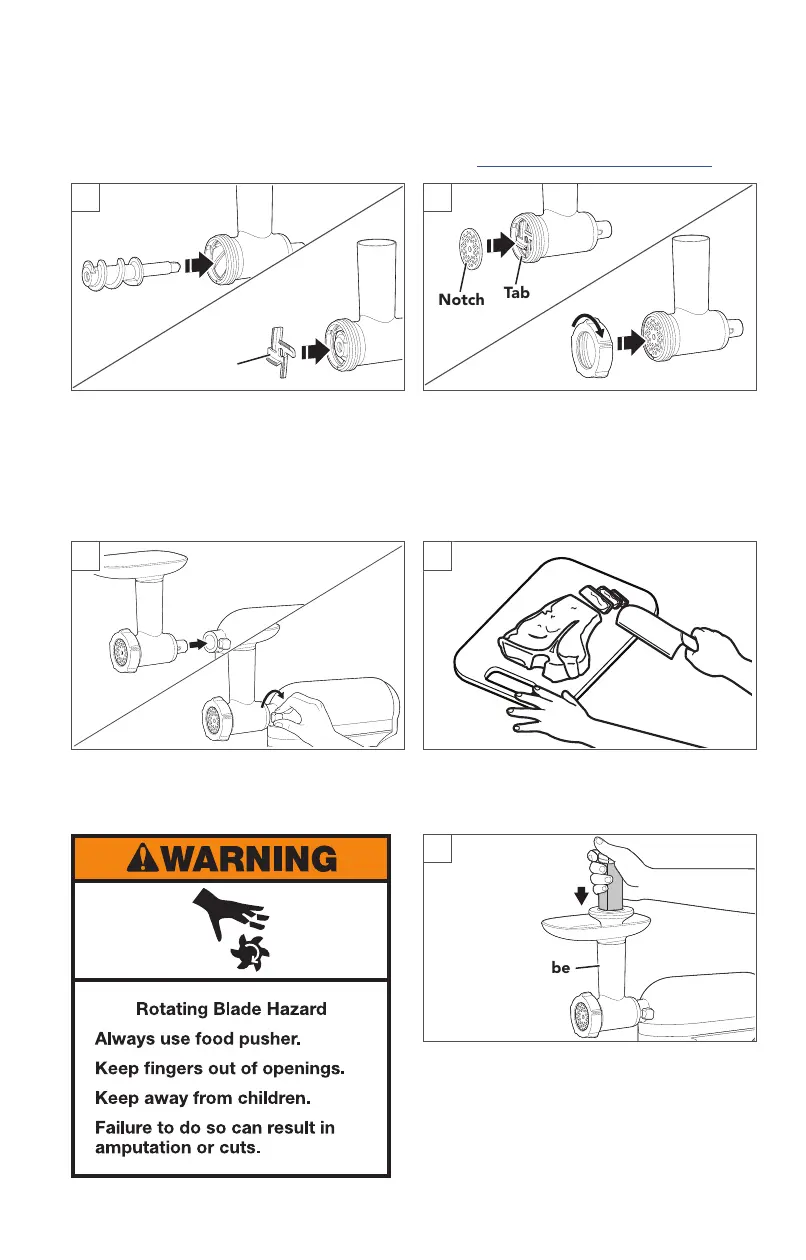 Notch
Tab

WARNING

Rotating Blade Hazard
Always use food pusher.
Keep fingers out of openings.
Keep away from children.
Failure to do so can result in amputation or cuts.

be