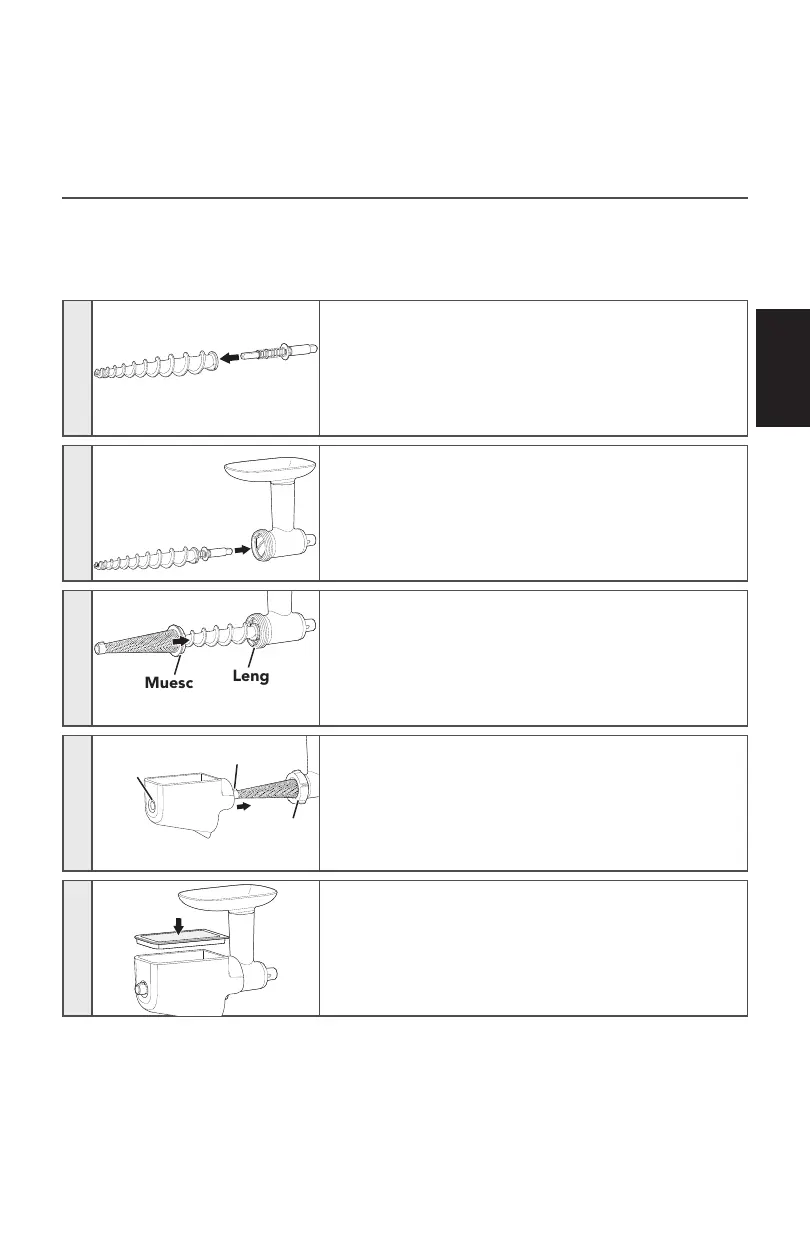 Muesc

Leng