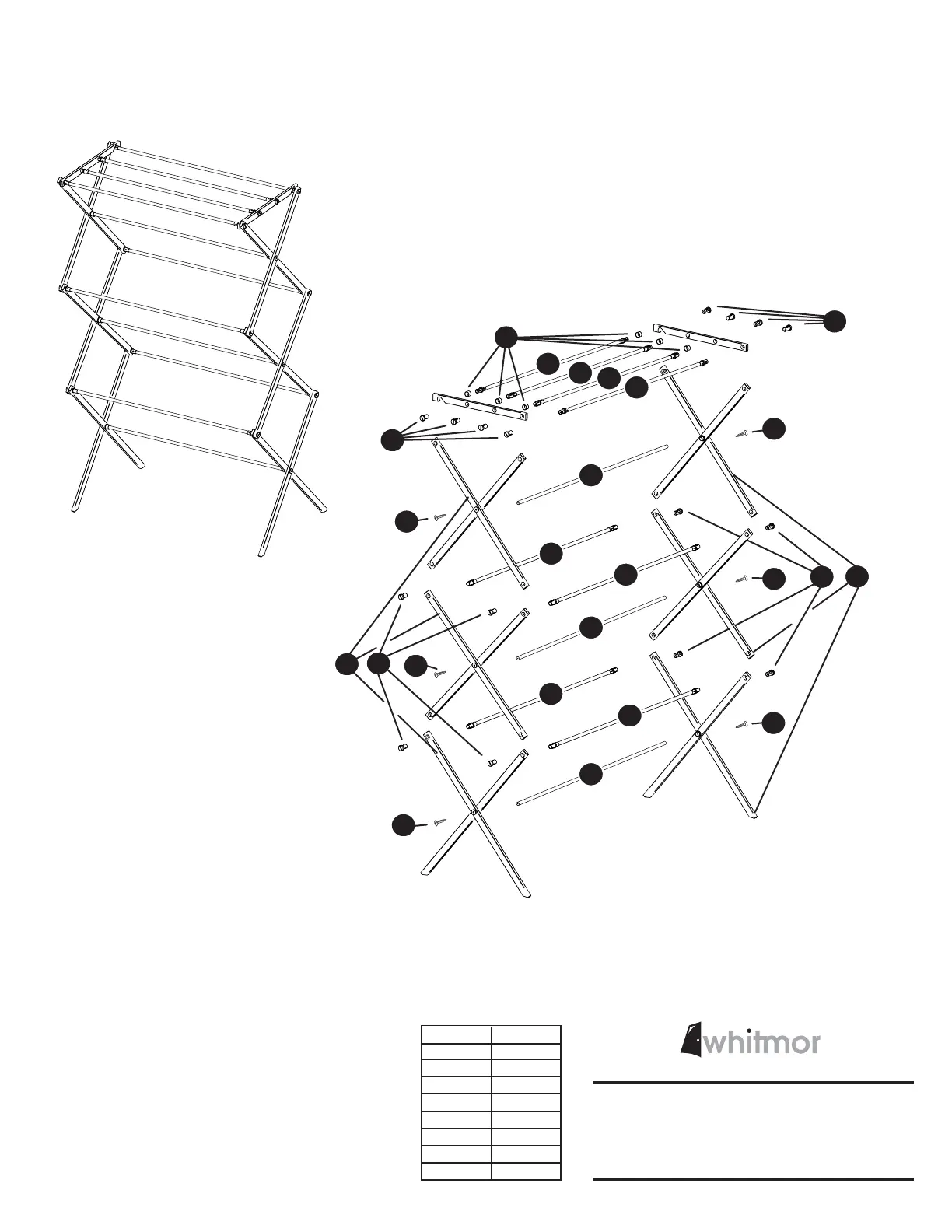 whitmor