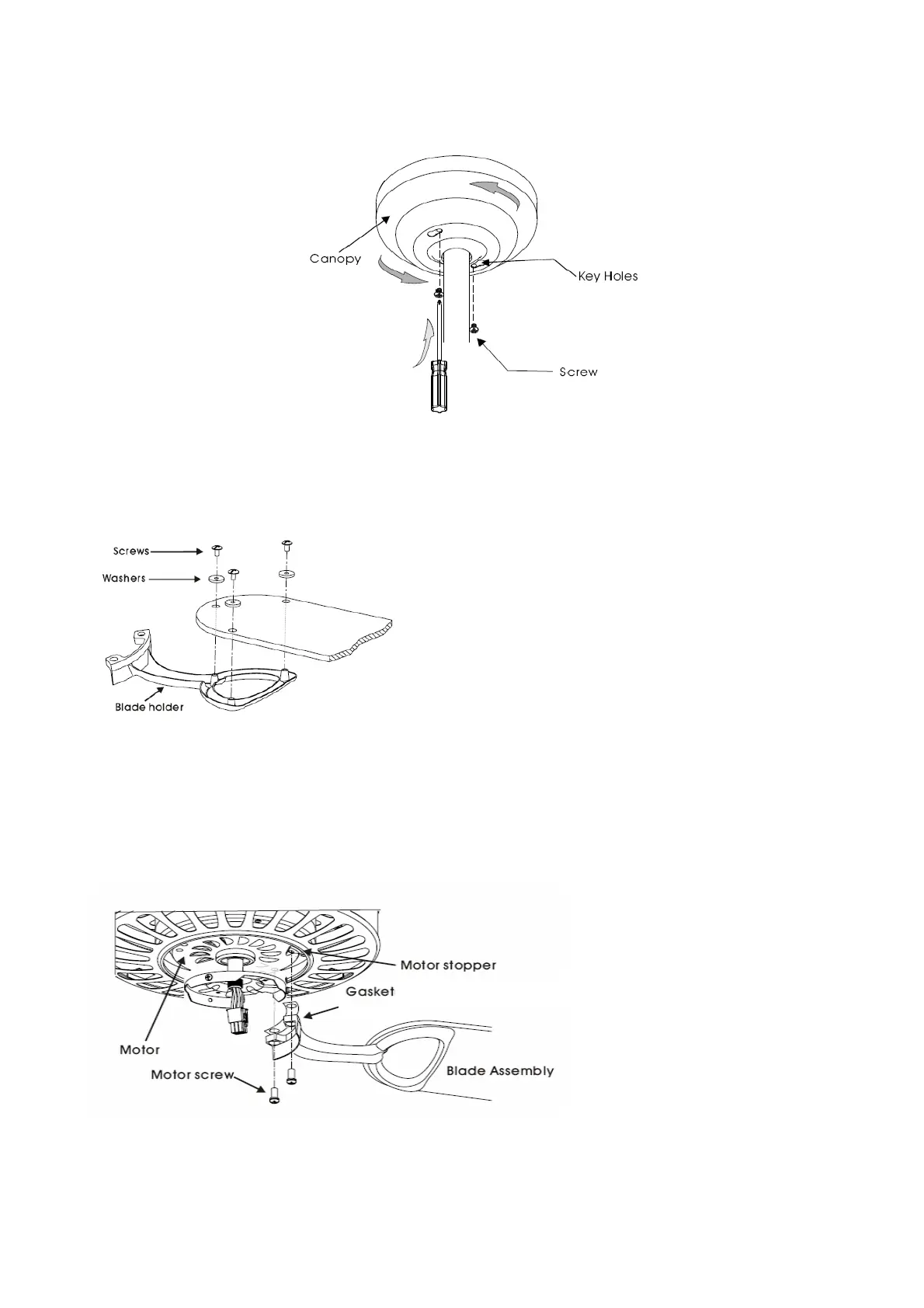 Canopy

Key Holes

Screw

Screws

Washers

Blade holder

Motor stopper

Gasket

Motor

Motor screw

Blade Assembly