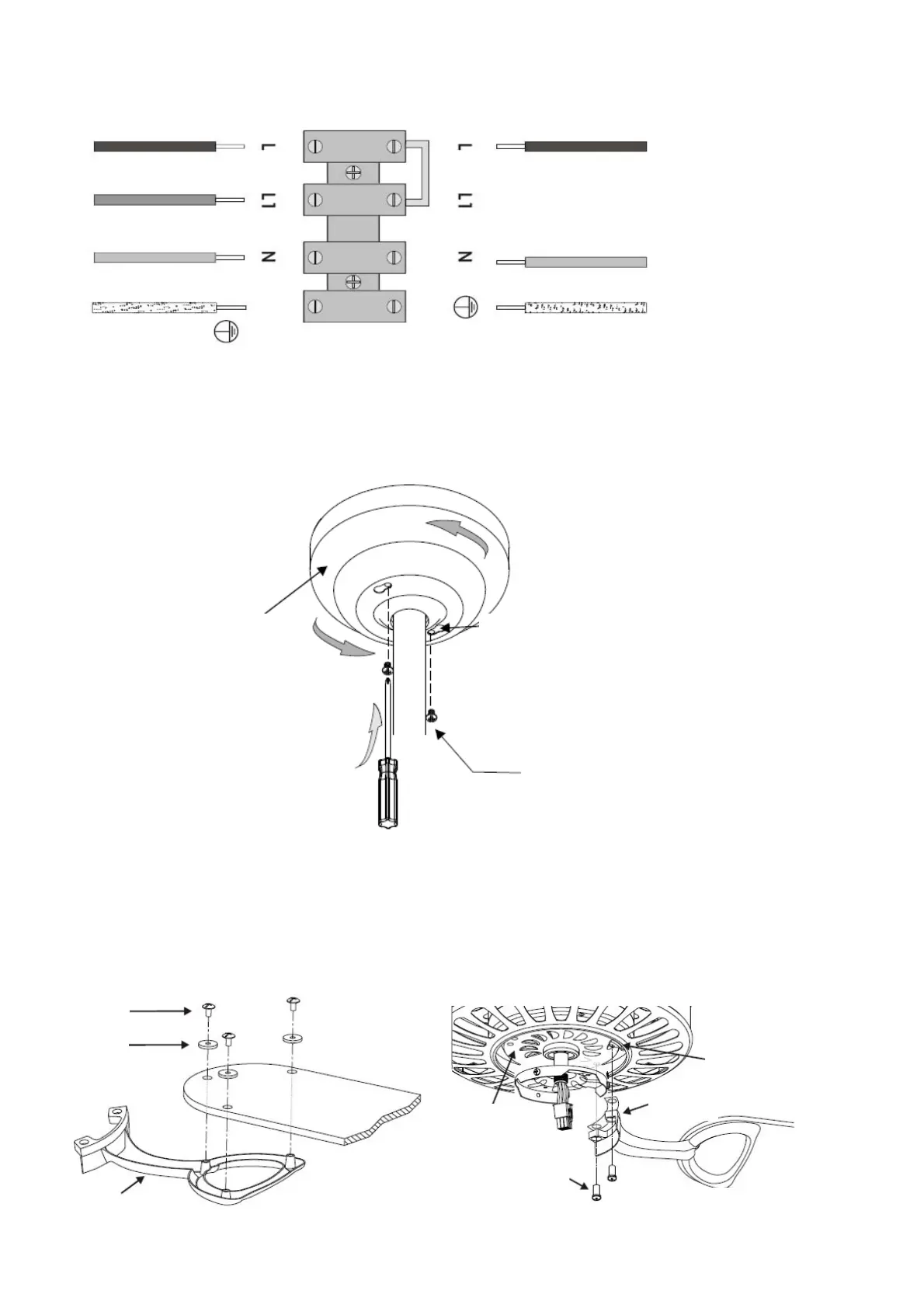 L
L1
N
L
L1
N