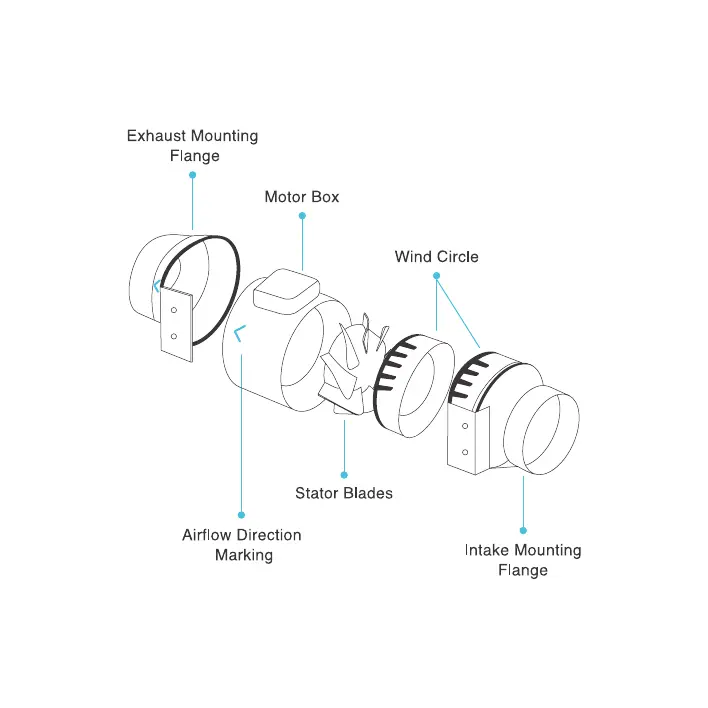 Exhaust Mounting Flange

Motor Box

Wind Circle

Stator Blades

Airflow Direction Marking

Intake Mounting Flange