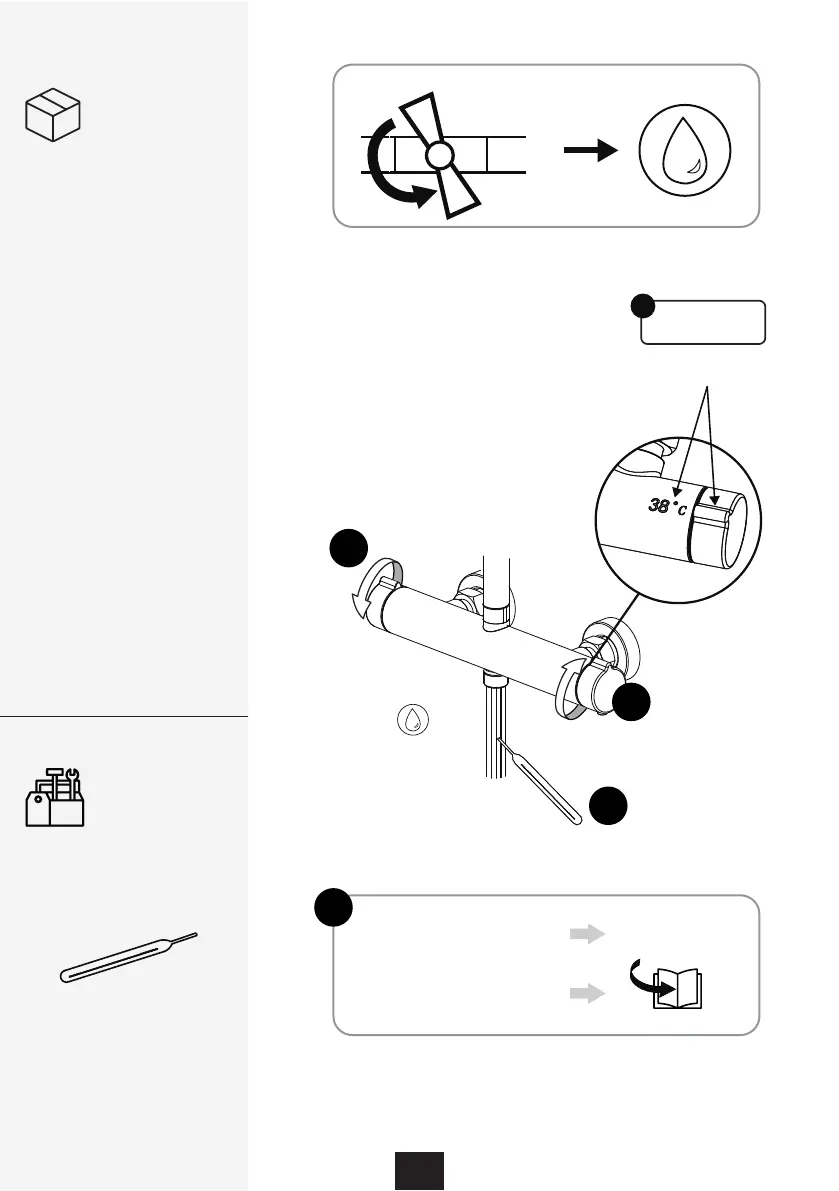 38 °c