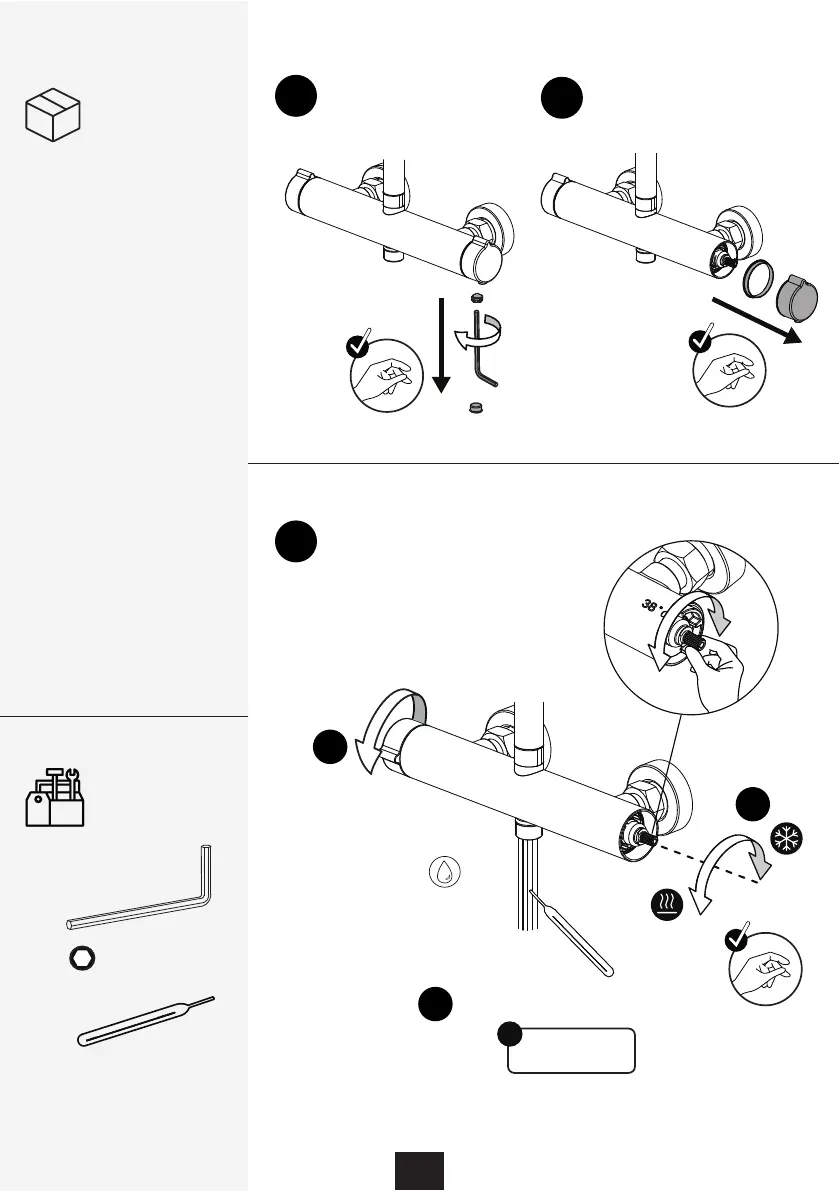 38