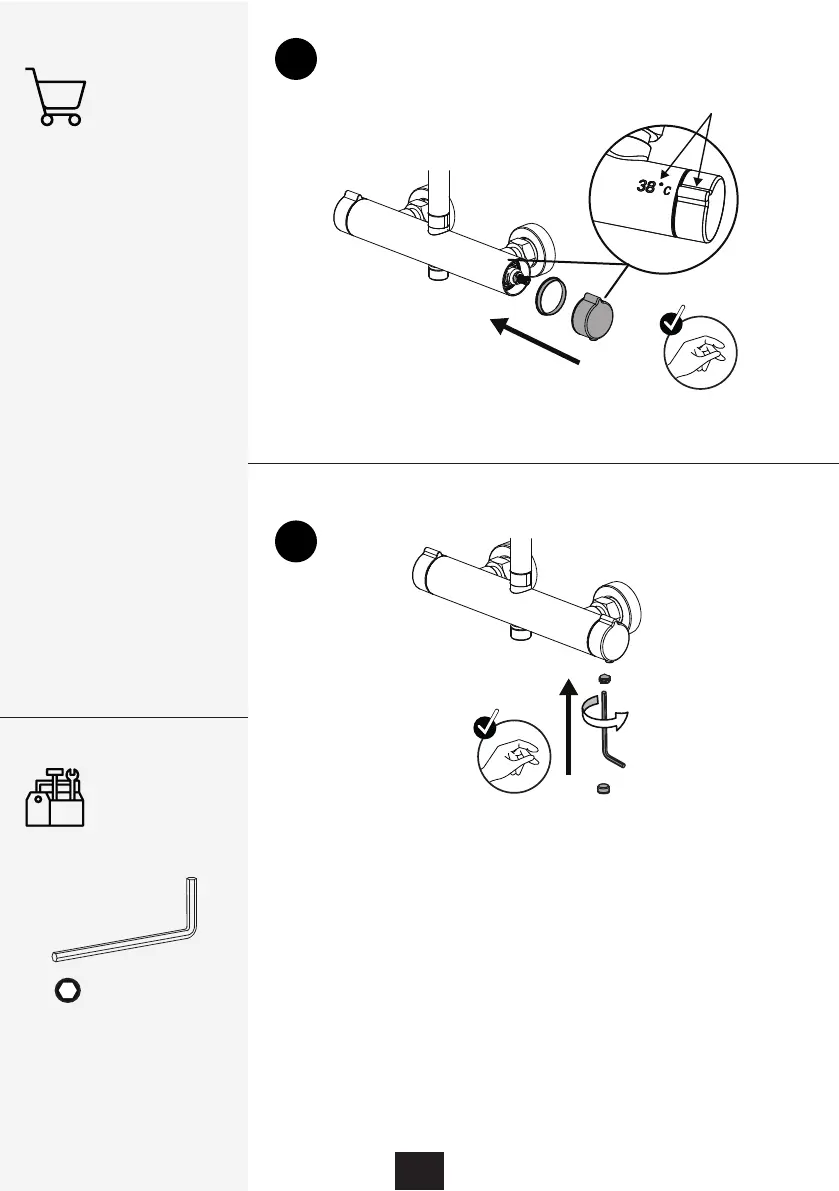 38 °c