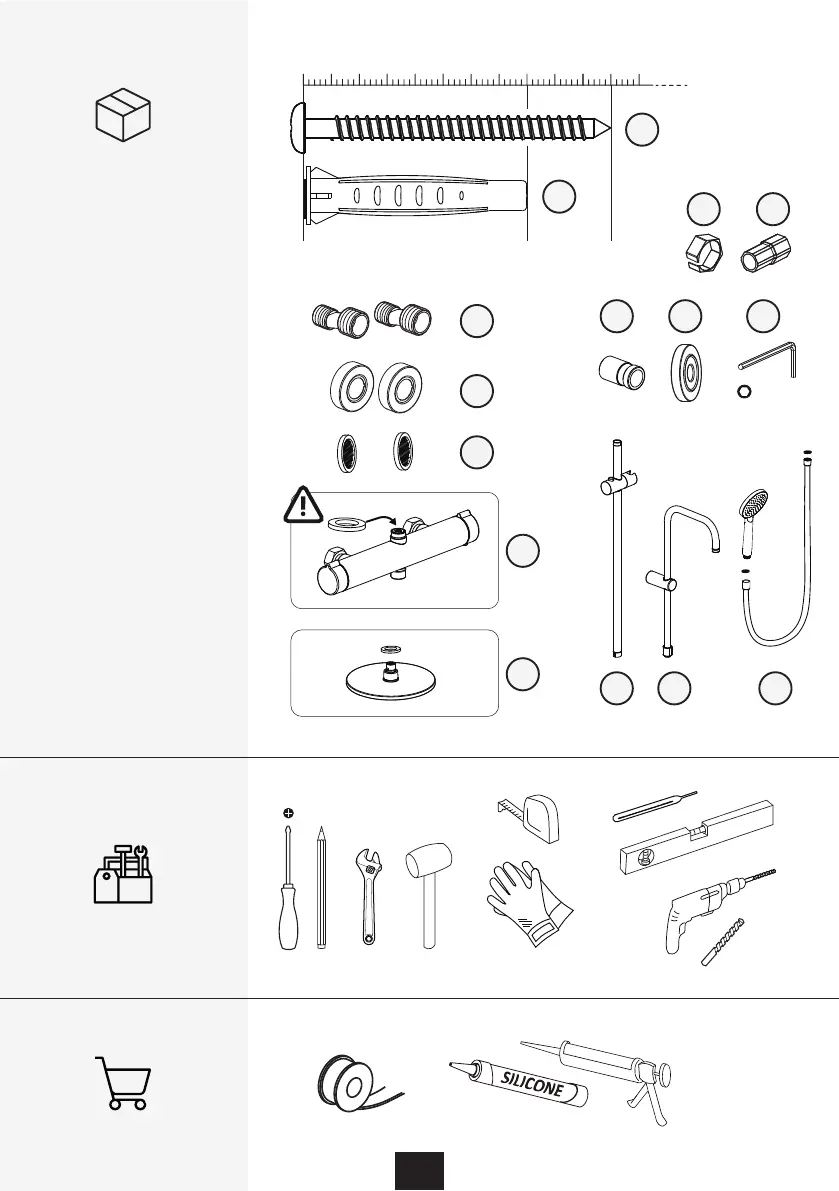 SILICONE