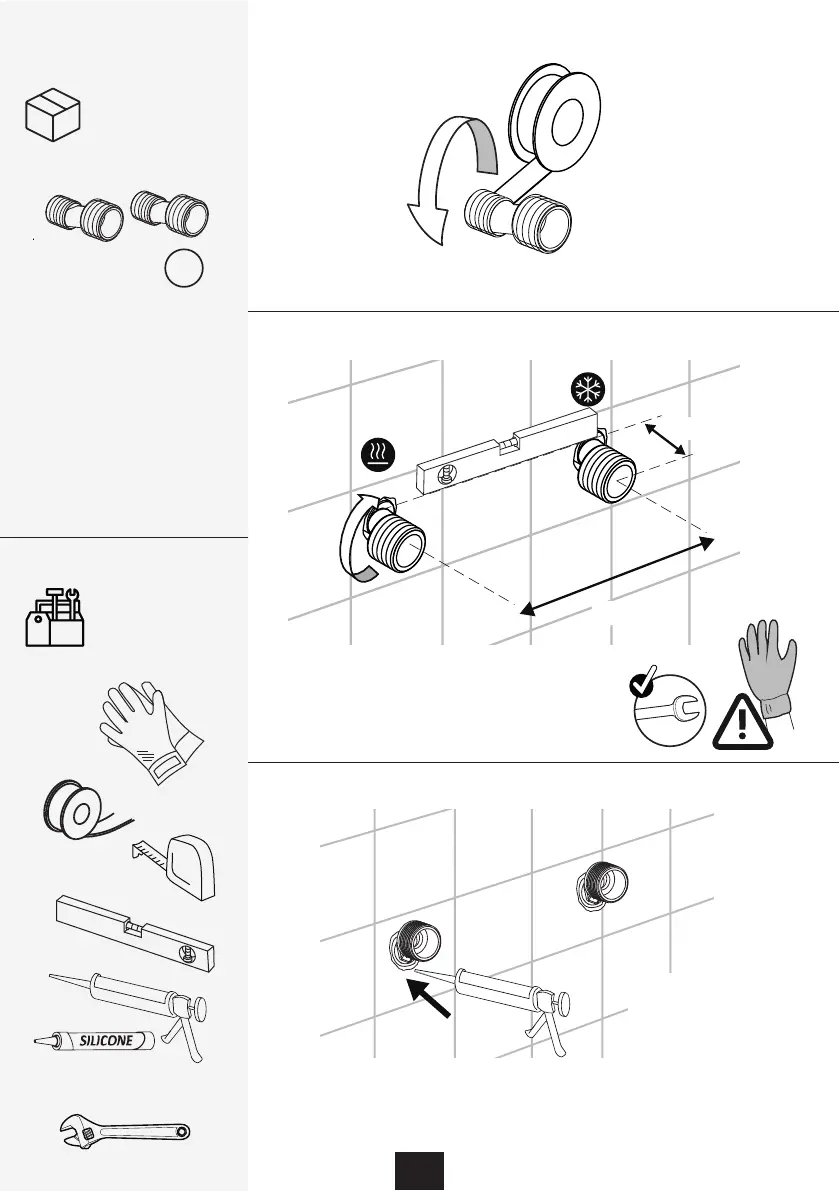 SILICONE