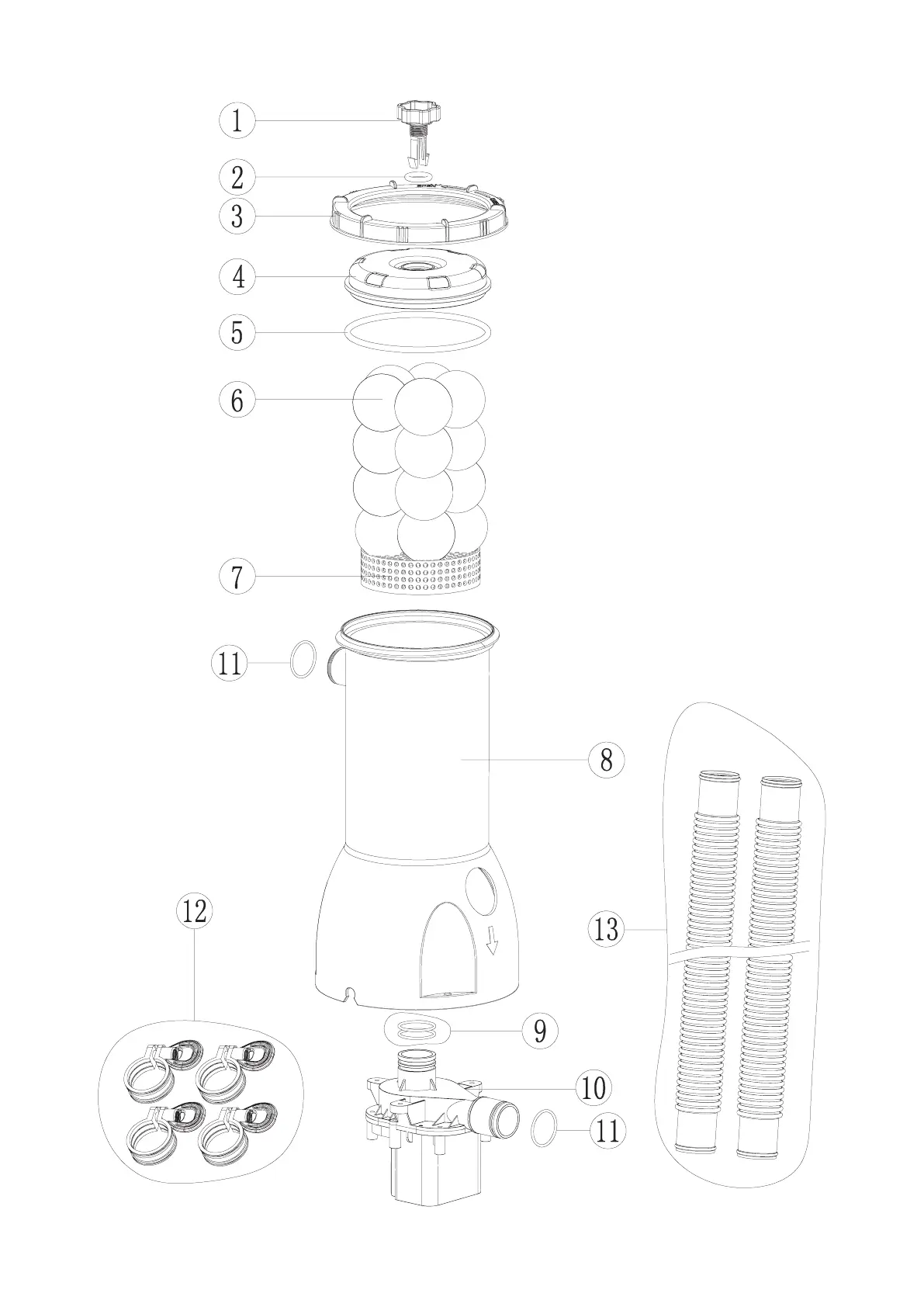 1
2
3
4
5
6
7
11
8
12
13
9
10
11