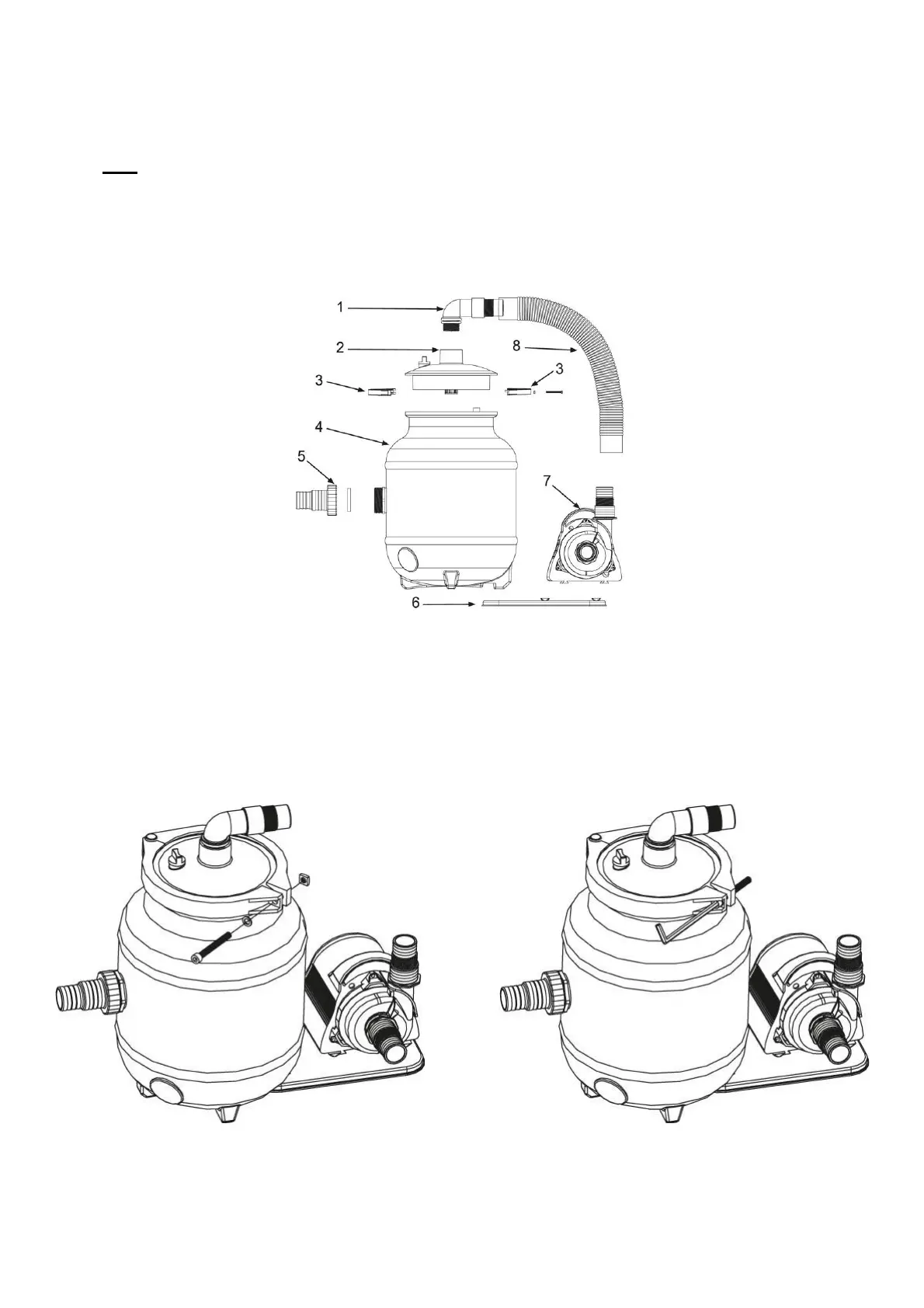 1
2
8
3
3
4
5
7
6