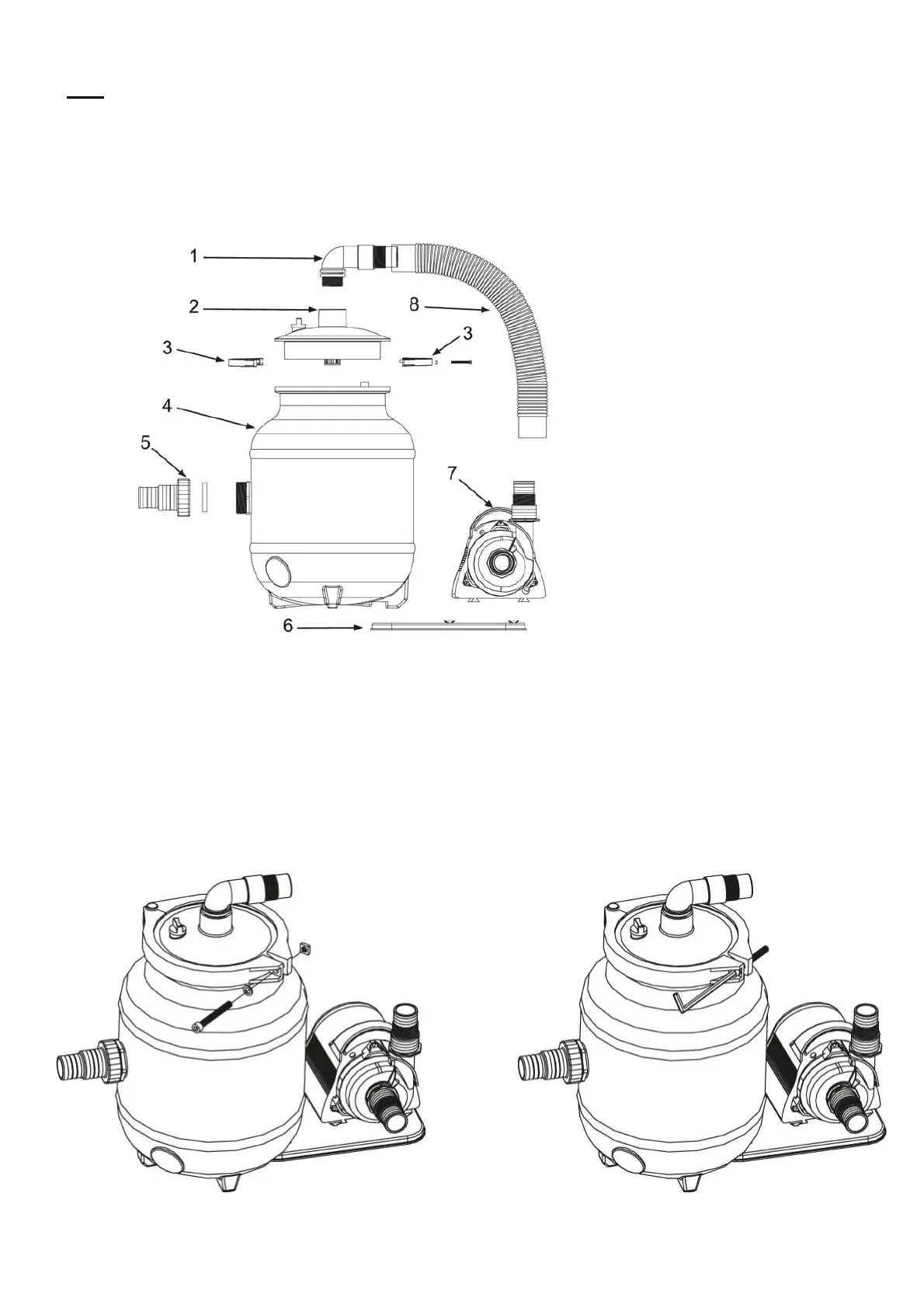 1
2
8
3
3
4
5
7
6