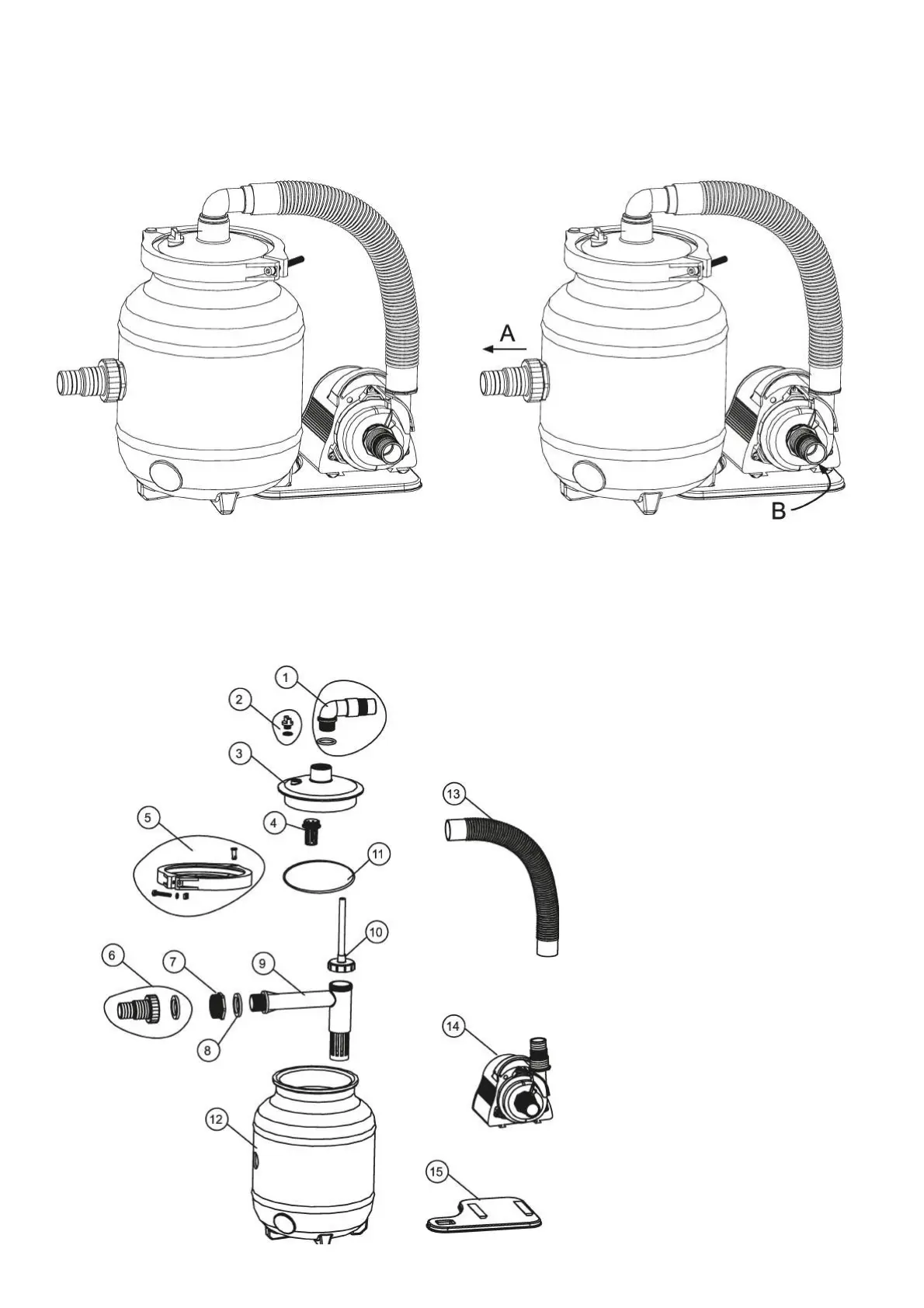 A

B

1

2

3

4

5

11

13

10

6

7

9

8

14

12

15