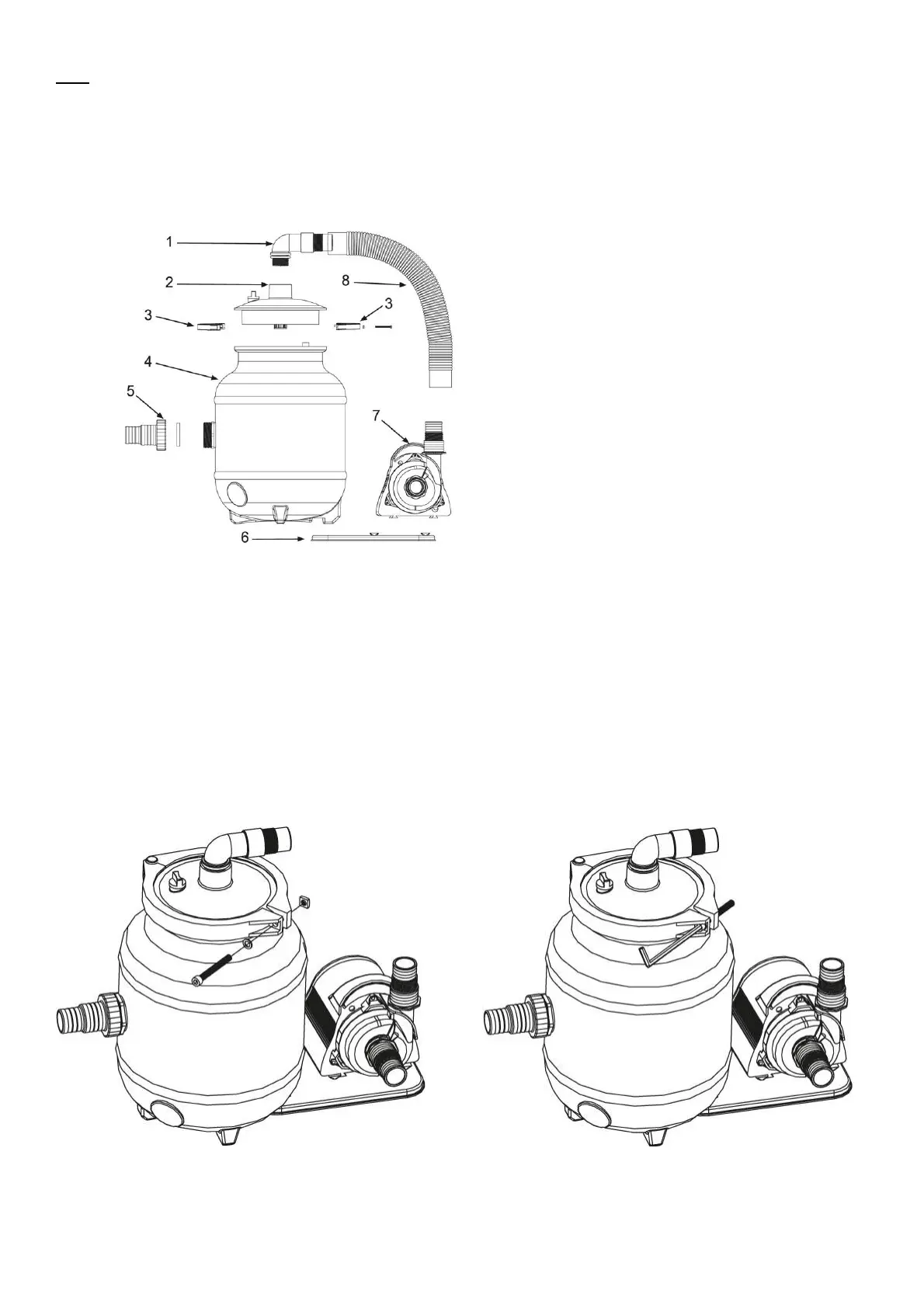 1
2
8
3
3
4
5
7
6