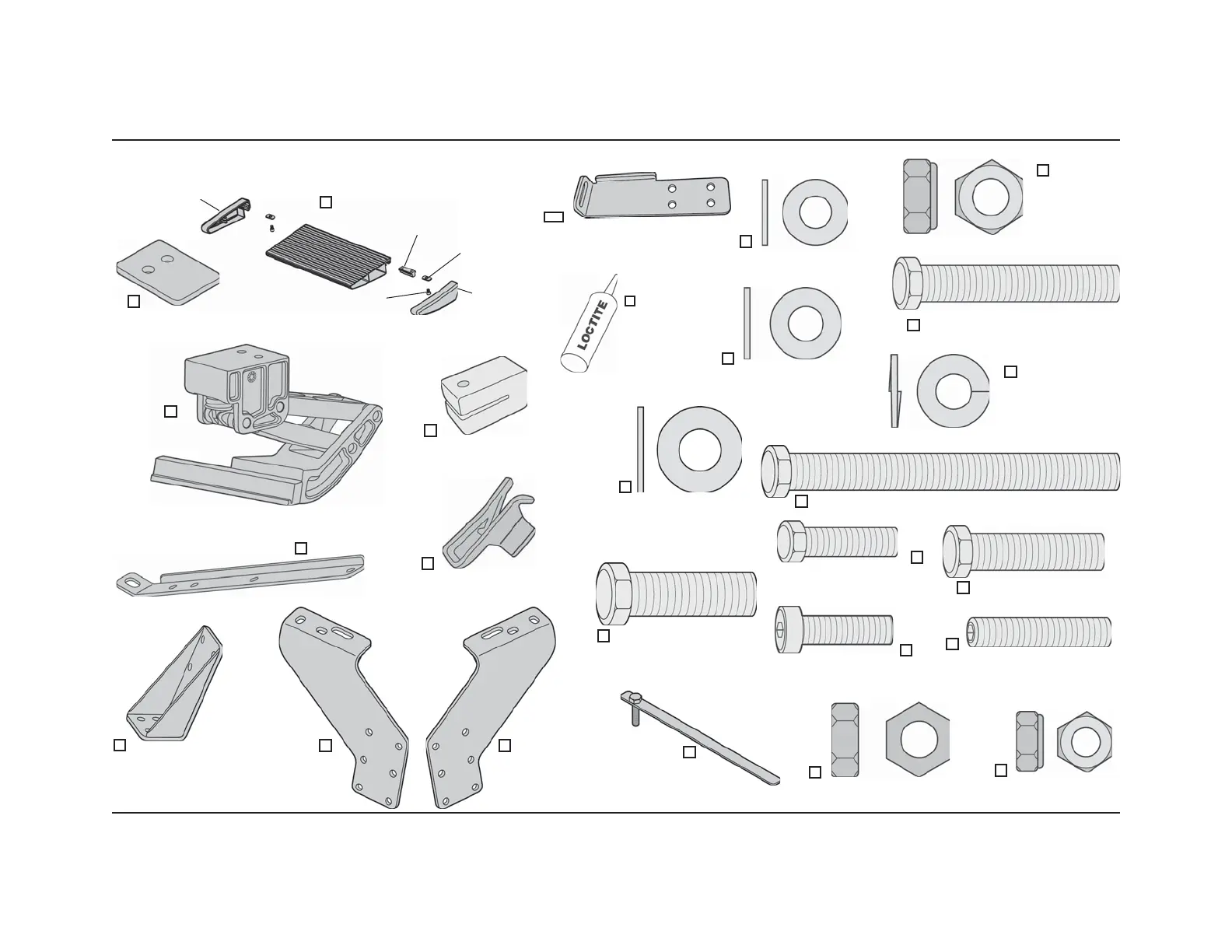 LOCTITE