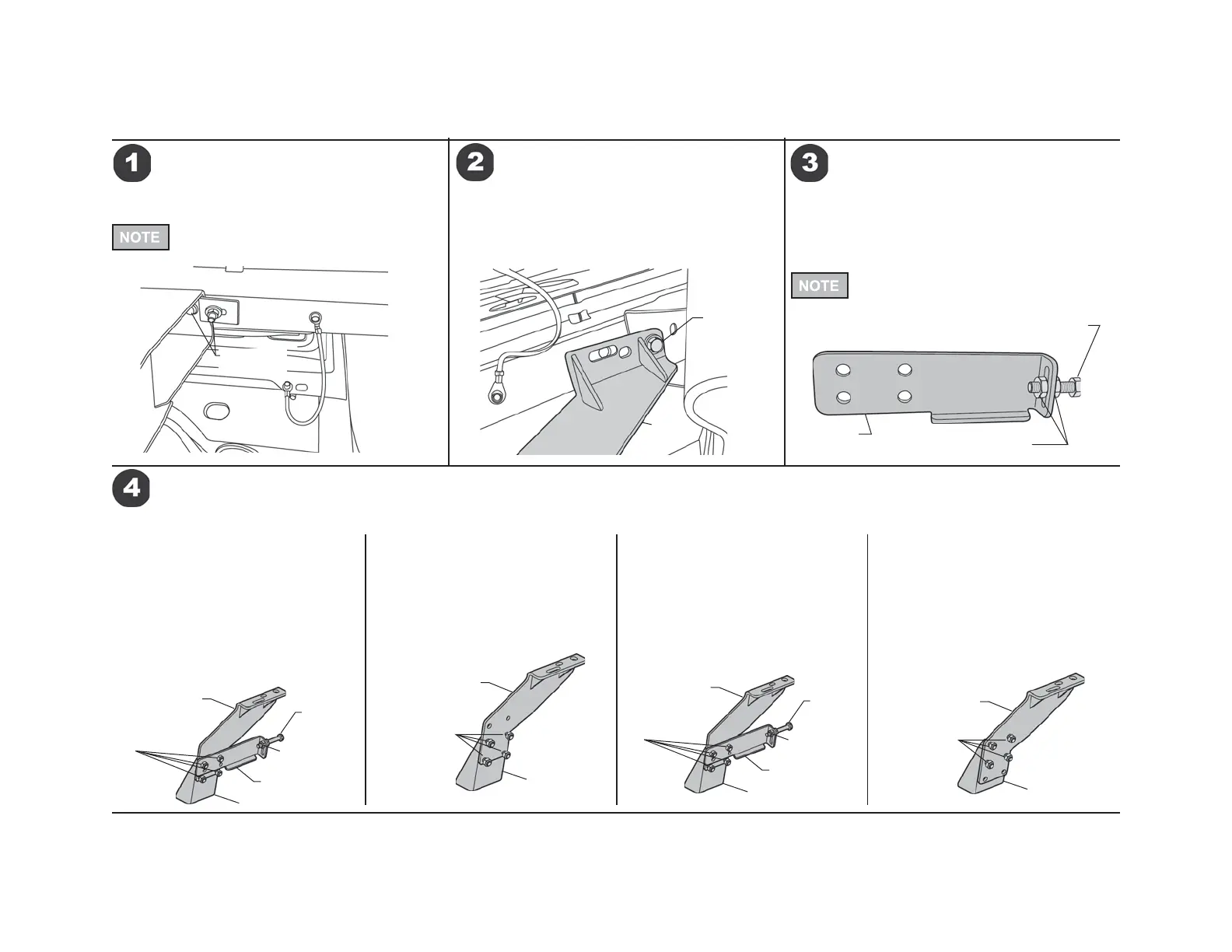 1

NOTE

2

3

NOTE

4