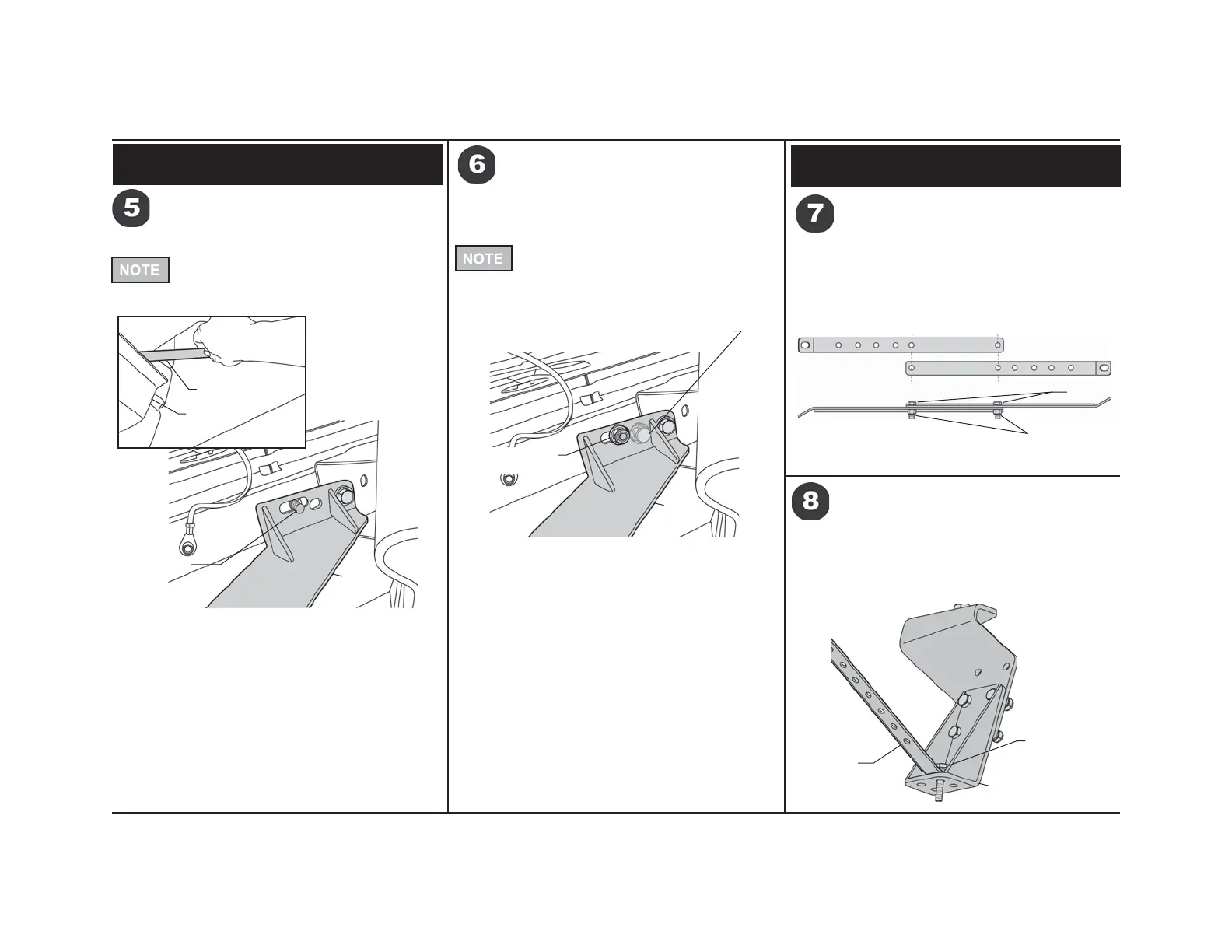 5

NOTE

6

NOTE

7

8