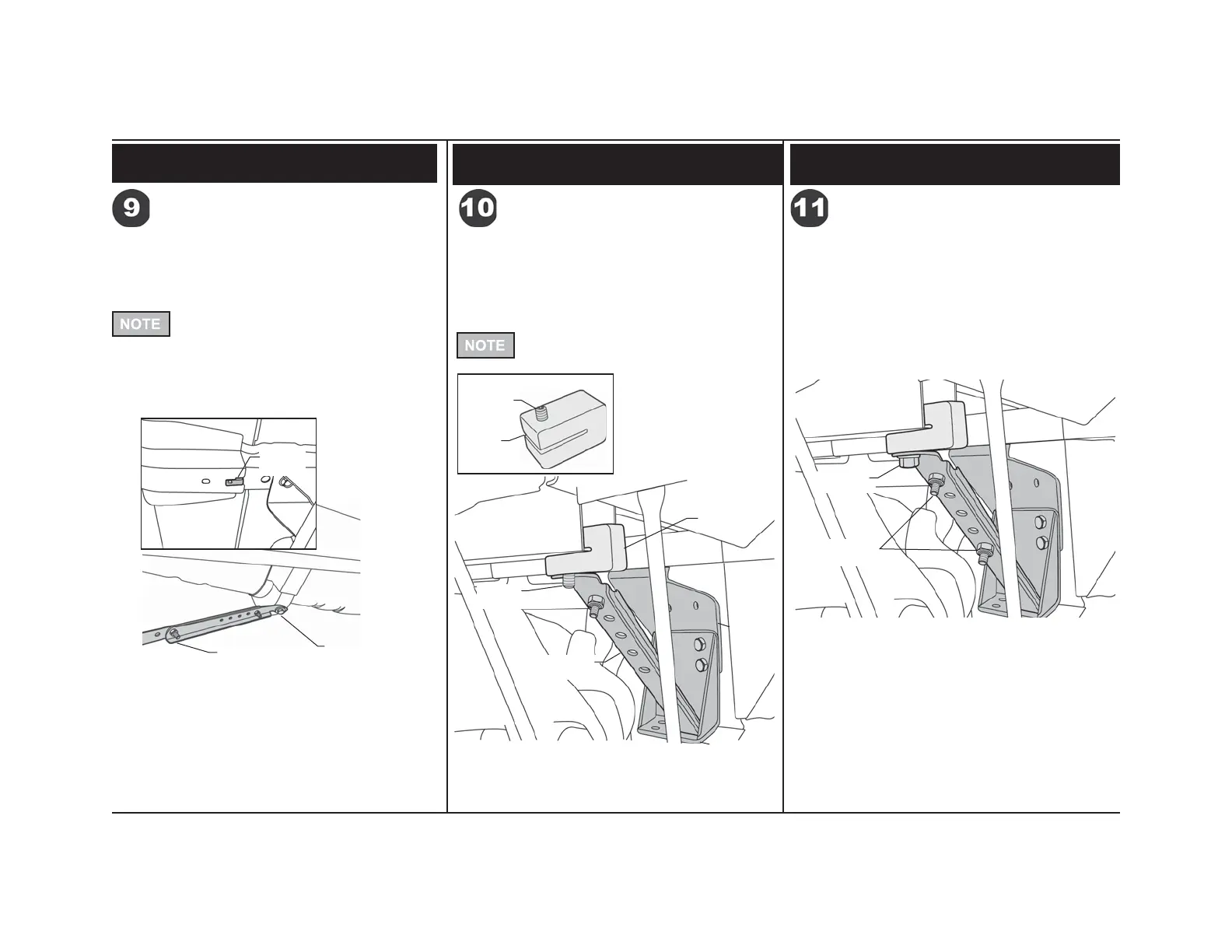 9

NOTE

10

NOTE

11