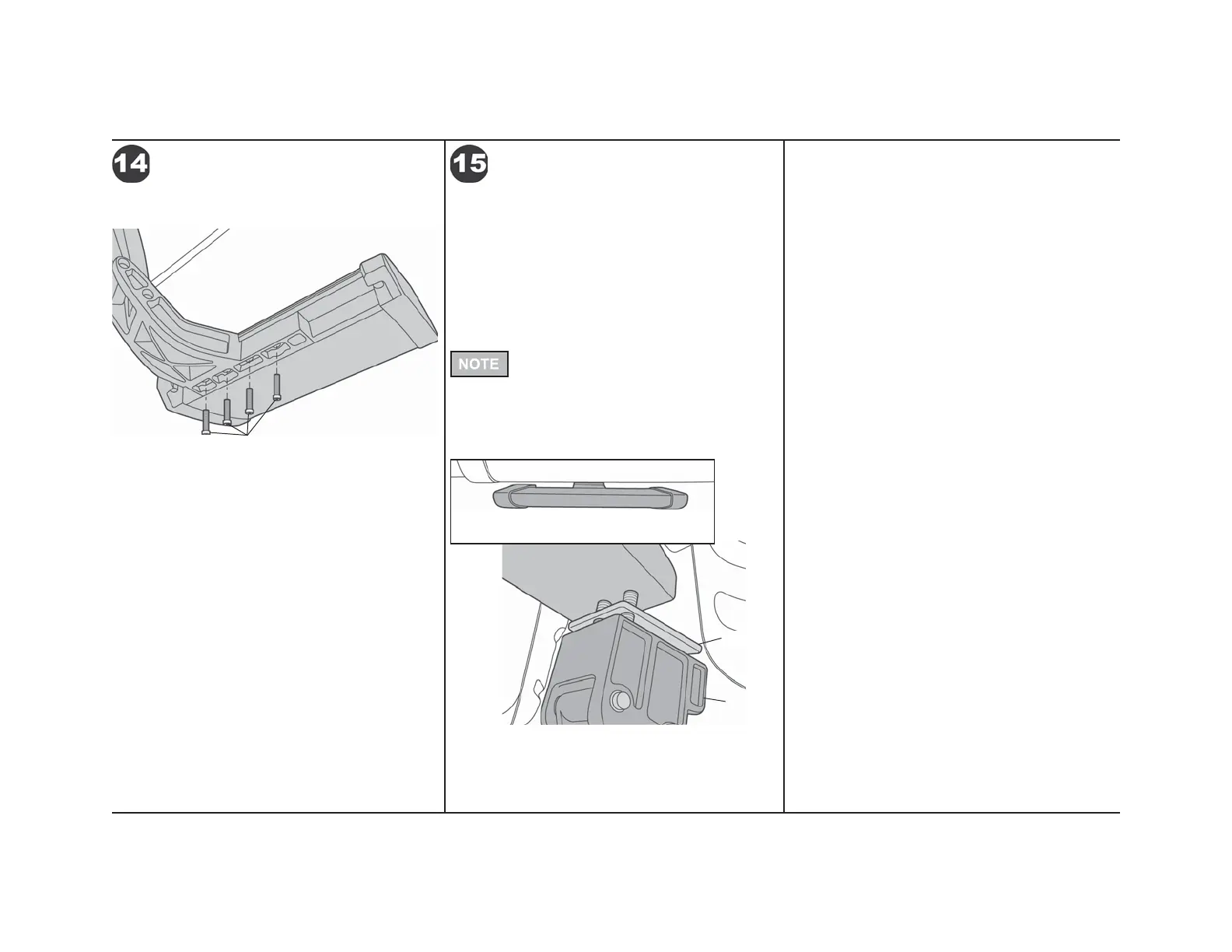 14

15

NOTE